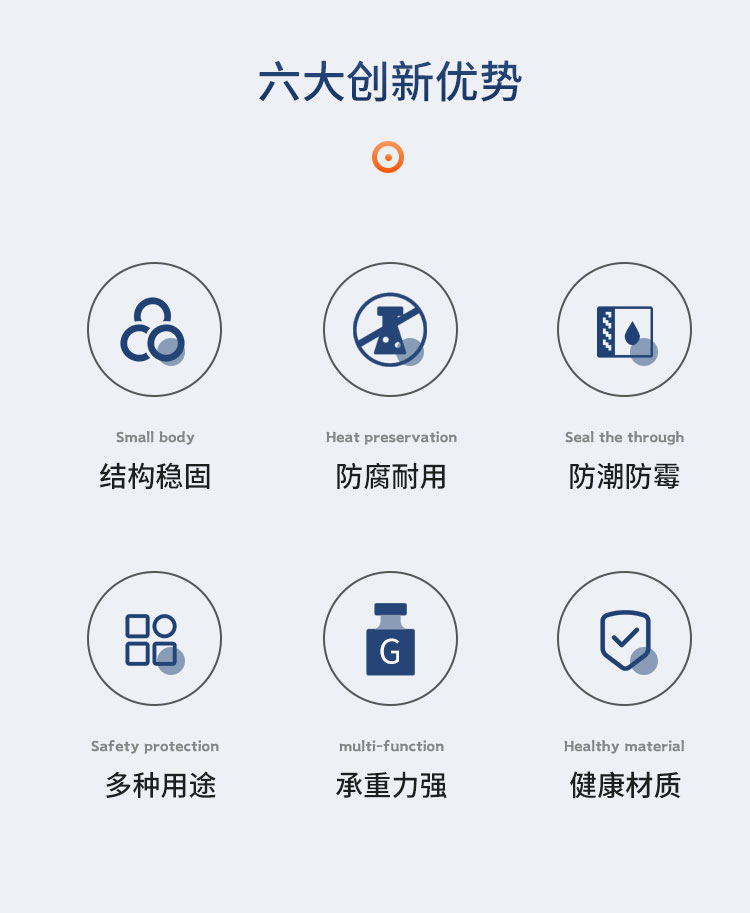 六大创新优势

Small body
结构稳固

Heat preservation
防腐耐用

Seal the through
防潮防霉

G

Safety protection
多种用途

multi-function
承重力强

Healthy material
健康材质