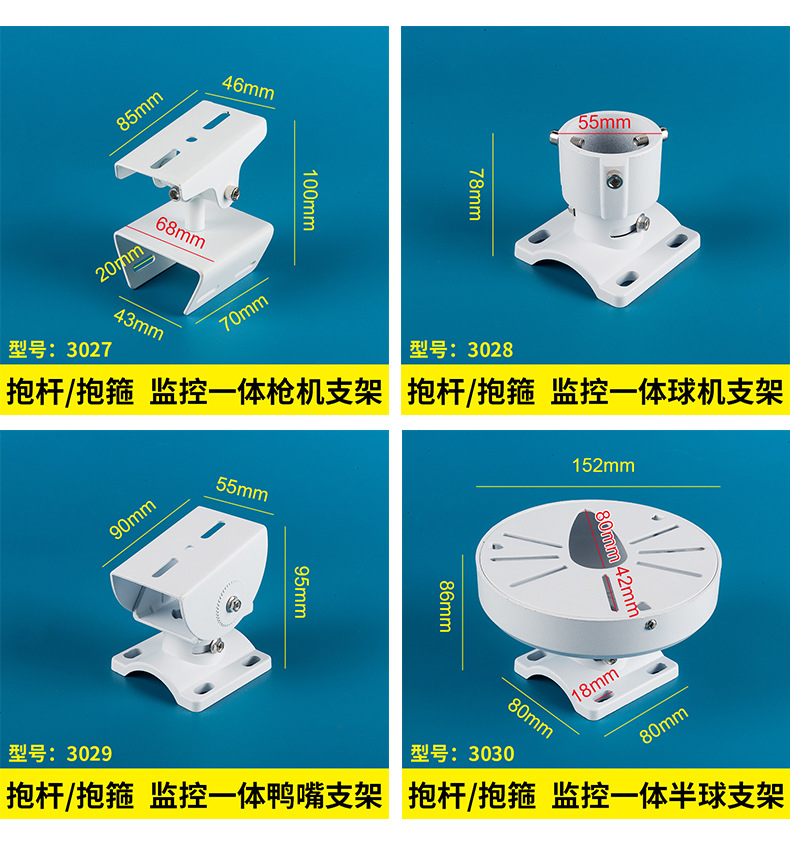 85mm
46mm
100mm
68mm
20mm
43mm
70mm
型号：3027
抱杆/抱箍 监控一体枪机支架

55mm
78mm
型号：3028
抱杆/抱箍 监控一体球机支架

90mm
55mm
95mm
型号：3029
抱杆/抱箍 监控一体鸭嘴支架

152mm
80mm
42mm
86mm
18mm
80mm
80mm
型号：3030
抱杆/抱箍 监控一体半球支架