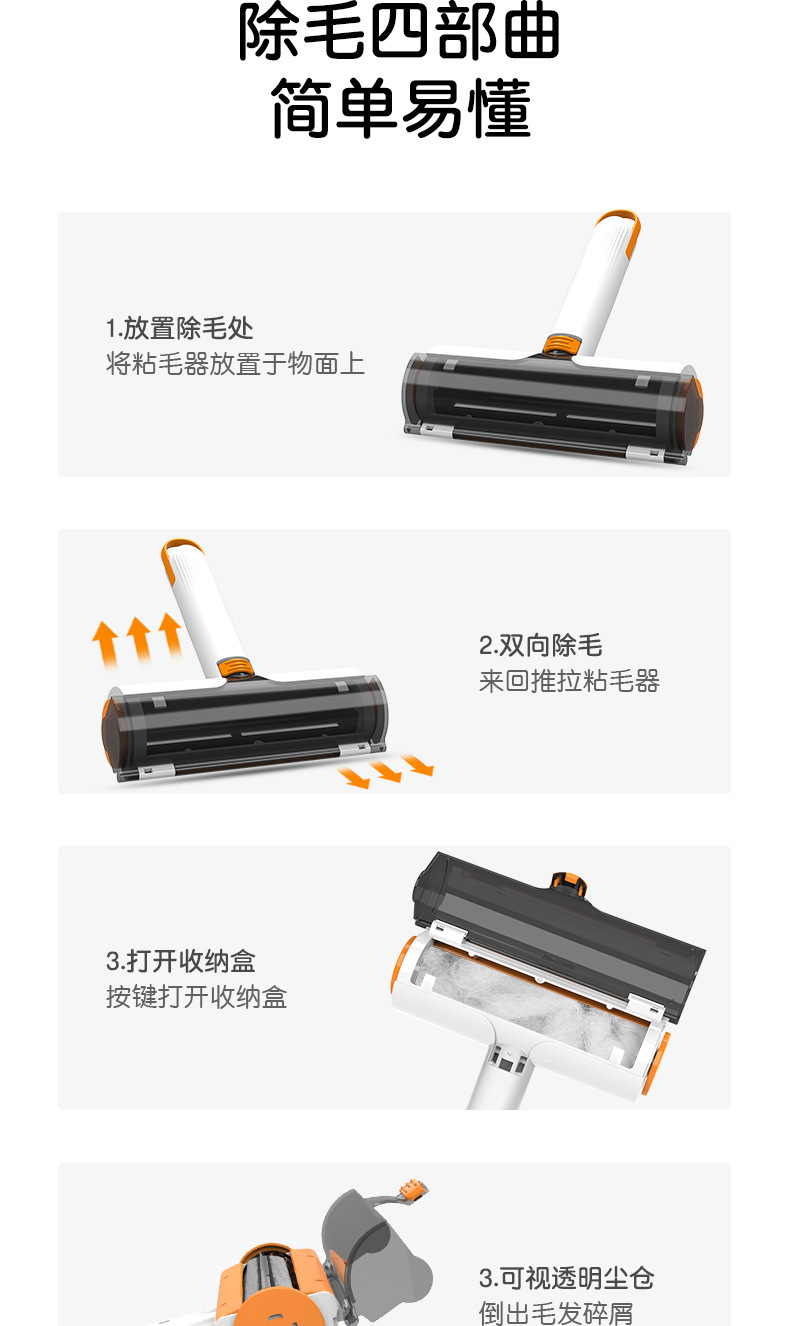 除毛四部曲
简单易懂

1.放置除毛处
将粘毛器放置于物面上

2.双向除毛
来回推拉粘毛器

3.打开收纳盒
按键打开收纳盒

3.可视透明尘仓
倒出毛发碎屑