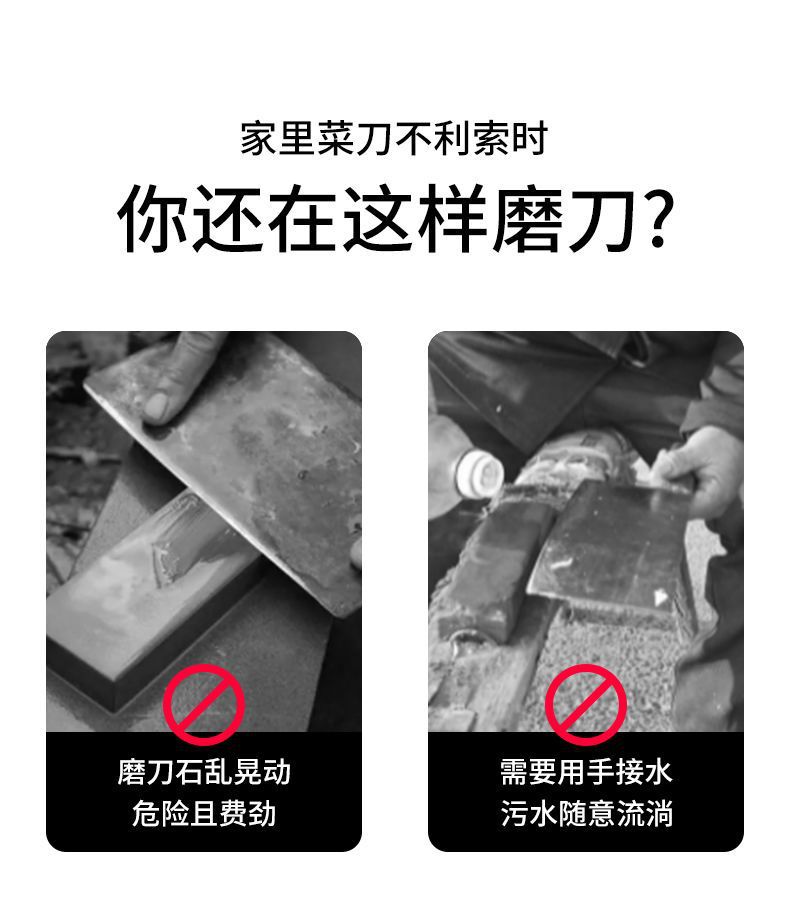 家里菜刀不利索时
你还在这样磨刀?

磨刀石乱晃动
危险且费劲

需要用手接水
污水随意流淌