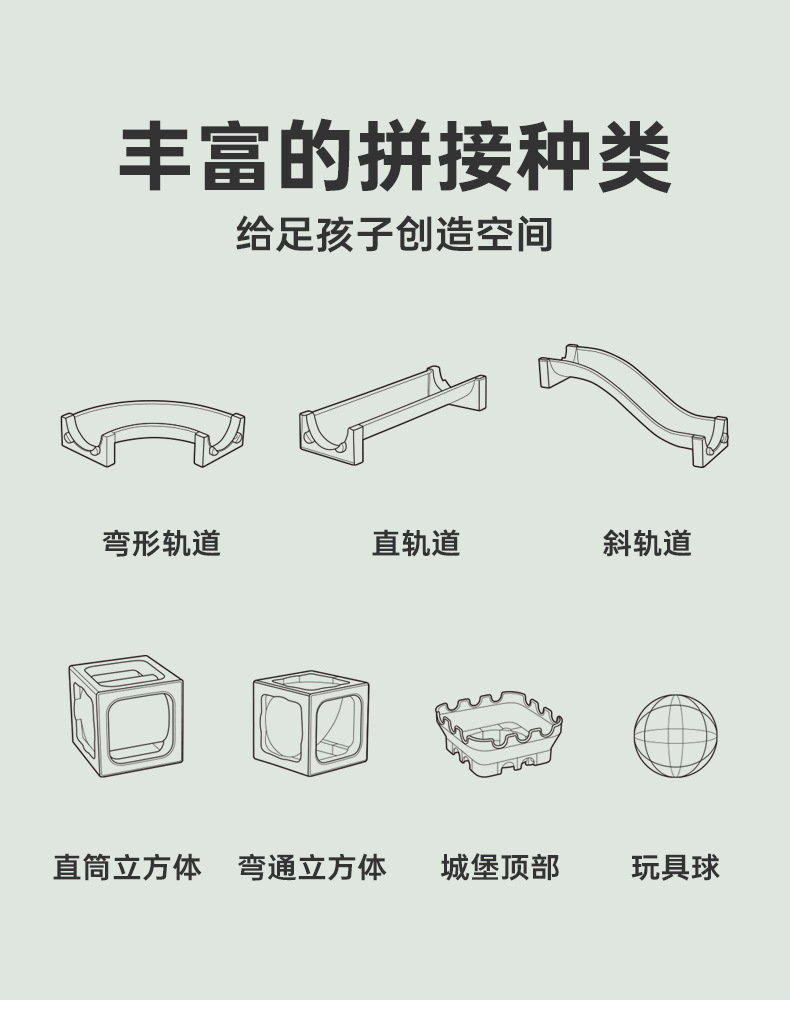 丰富的拼接种类

给足孩子创造空间

弯形轨道

直轨道

斜轨道

直筒立方体

弯通立方体

城堡顶部

玩具球