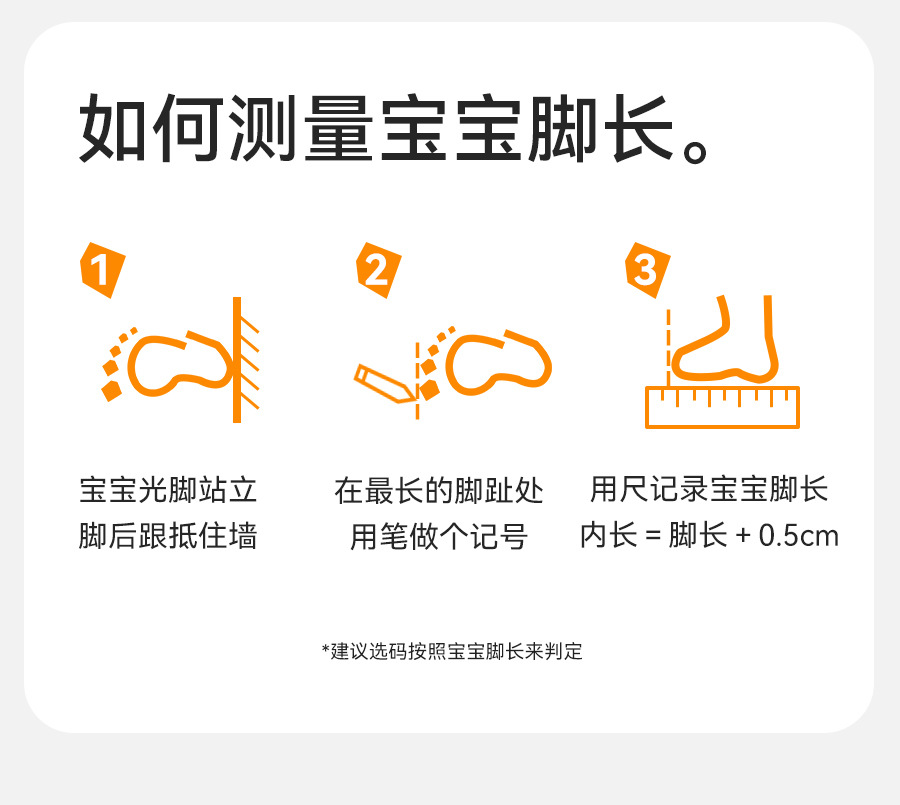 如何测量宝宝脚长。

1

宝宝光脚站立
脚后跟抵住墙

2

在最长的脚趾处
用笔做个记号

3

用尺记录宝宝脚长
内长 = 脚长 + 0.5cm

*建议选码按照宝宝脚长来判定