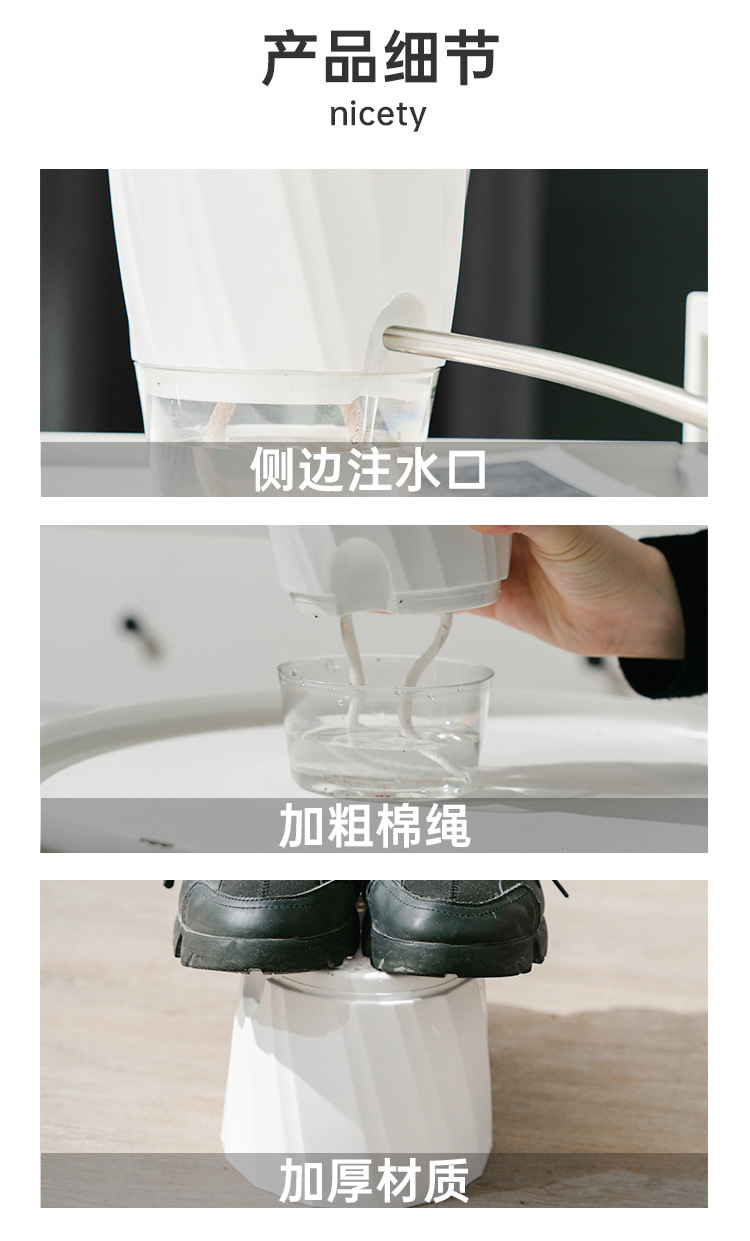 产品细节
nicety

侧边注水口

加粗棉绳

加厚材质