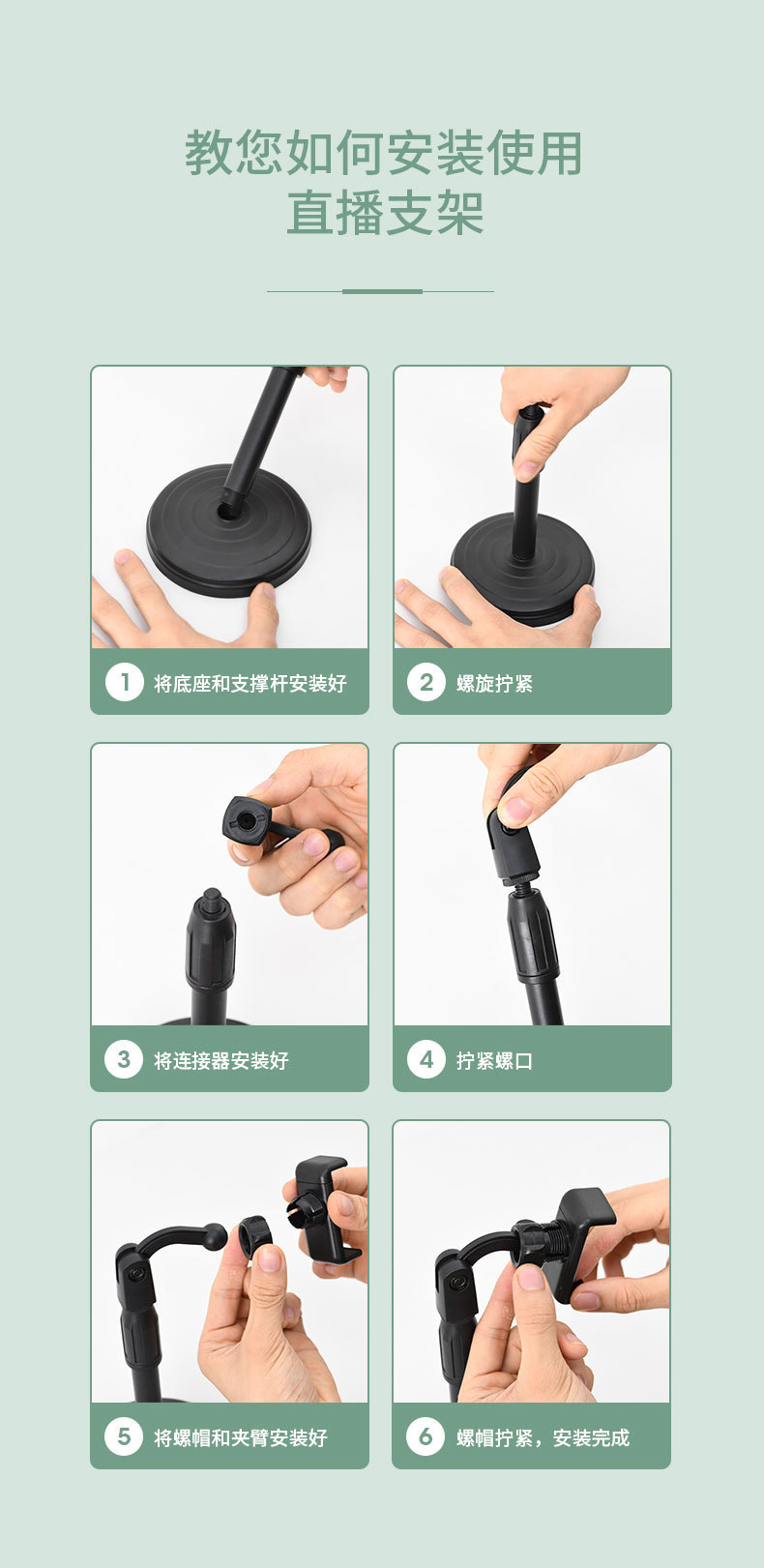 教您如何安装使用
直播支架

1 将底座和支撑杆安装好

2 螺旋拧紧

3 将连接器安装好

4 拧紧螺口

5 将螺帽和夹臂安装好

6 螺帽拧紧，安装完成