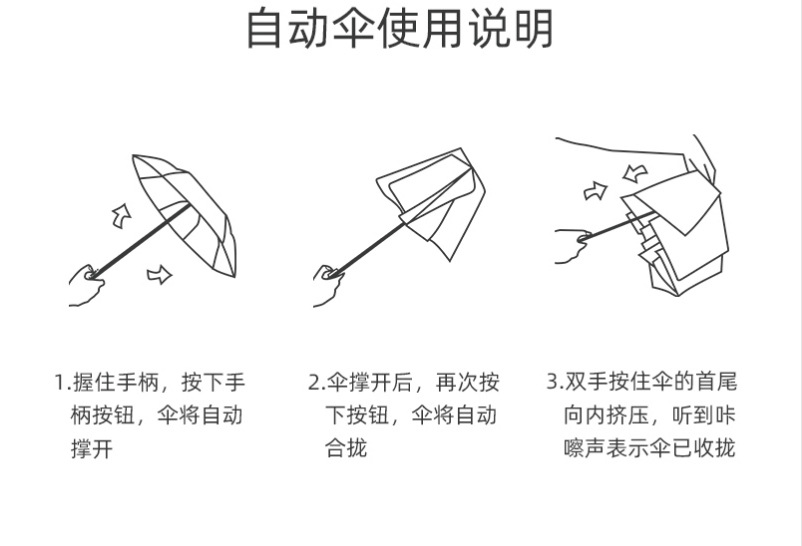 自动伞使用说明

1.握住手柄，按下手柄按钮，伞将自动撑开

2.伞撑开后，再次按下按钮，伞将自动合拢

3.双手按住伞的首尾向内挤压，听到咔嚓声表示伞已收拢