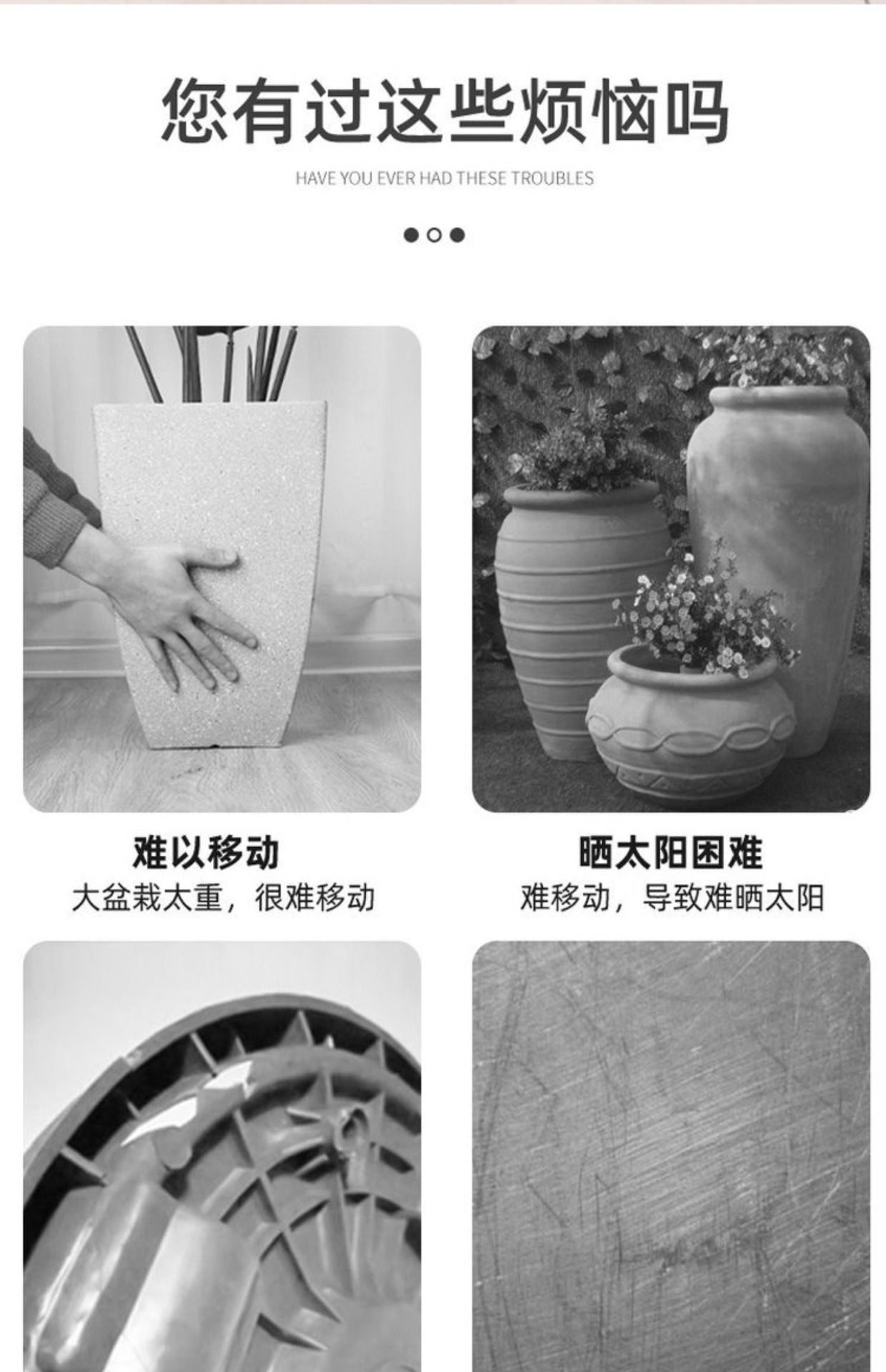 您有过这些烦恼吗

HAVE YOU EVER HAD THESE TROUBLES

难以移动

大盆栽太重，很难移动

晒太阳困难

难移动，导致难晒太阳