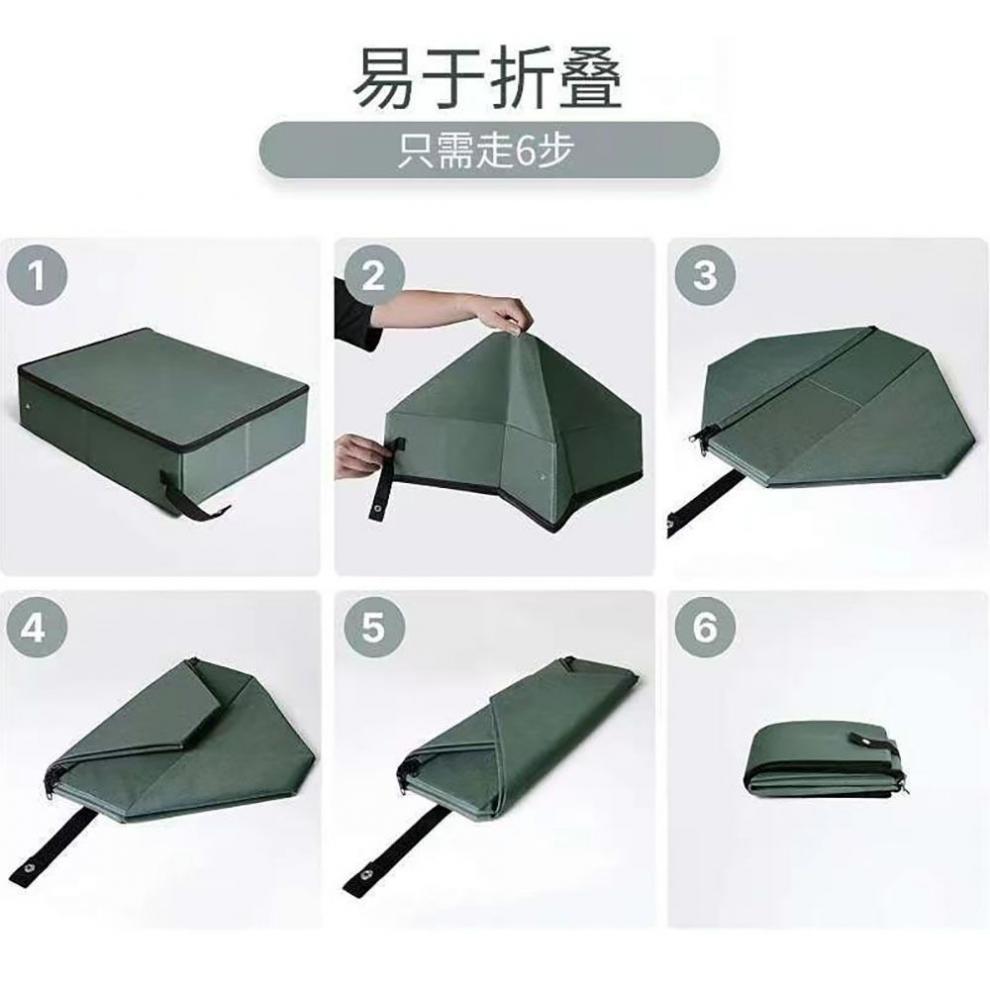 易于折叠

只需走6步

1

2

3

4

5

6