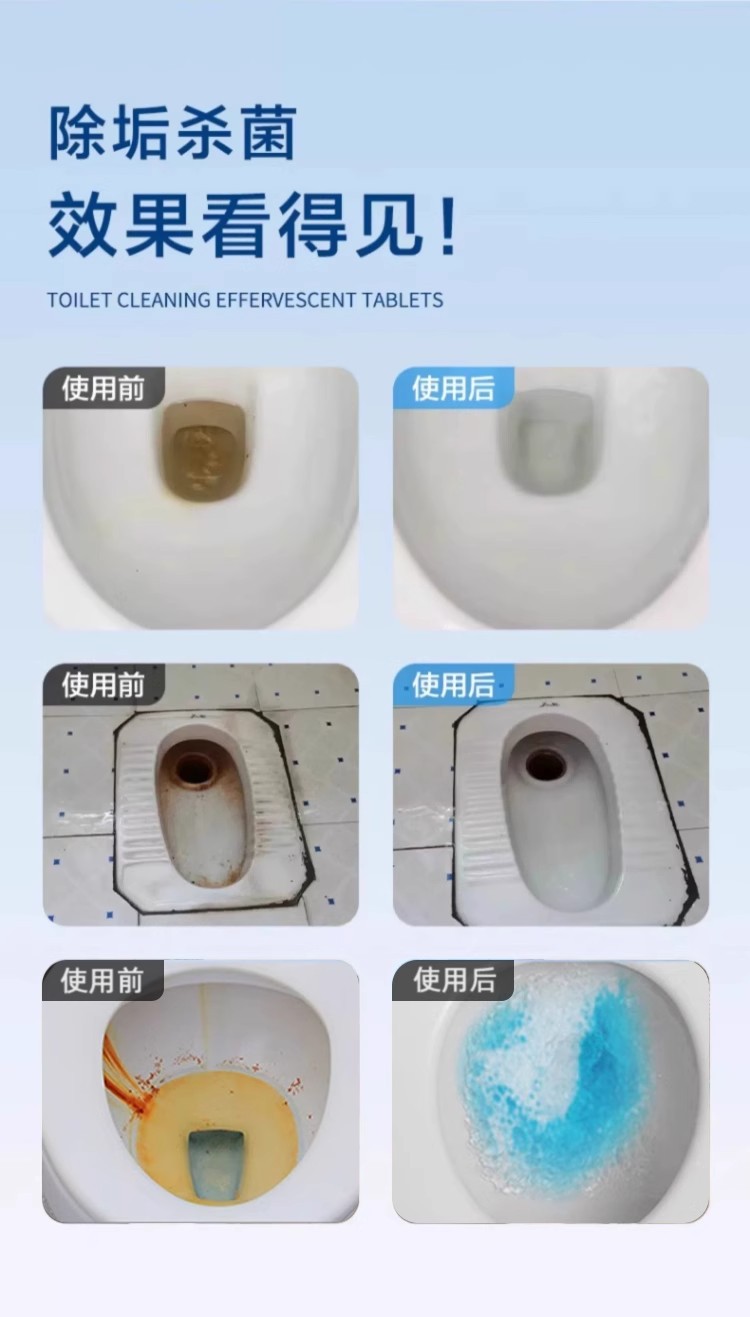 除垢杀菌
效果看得见！
TOILET CLEANING EFFERVESCENT TABLETS

使用前

使用后

使用前

使用后

使用前

使用后