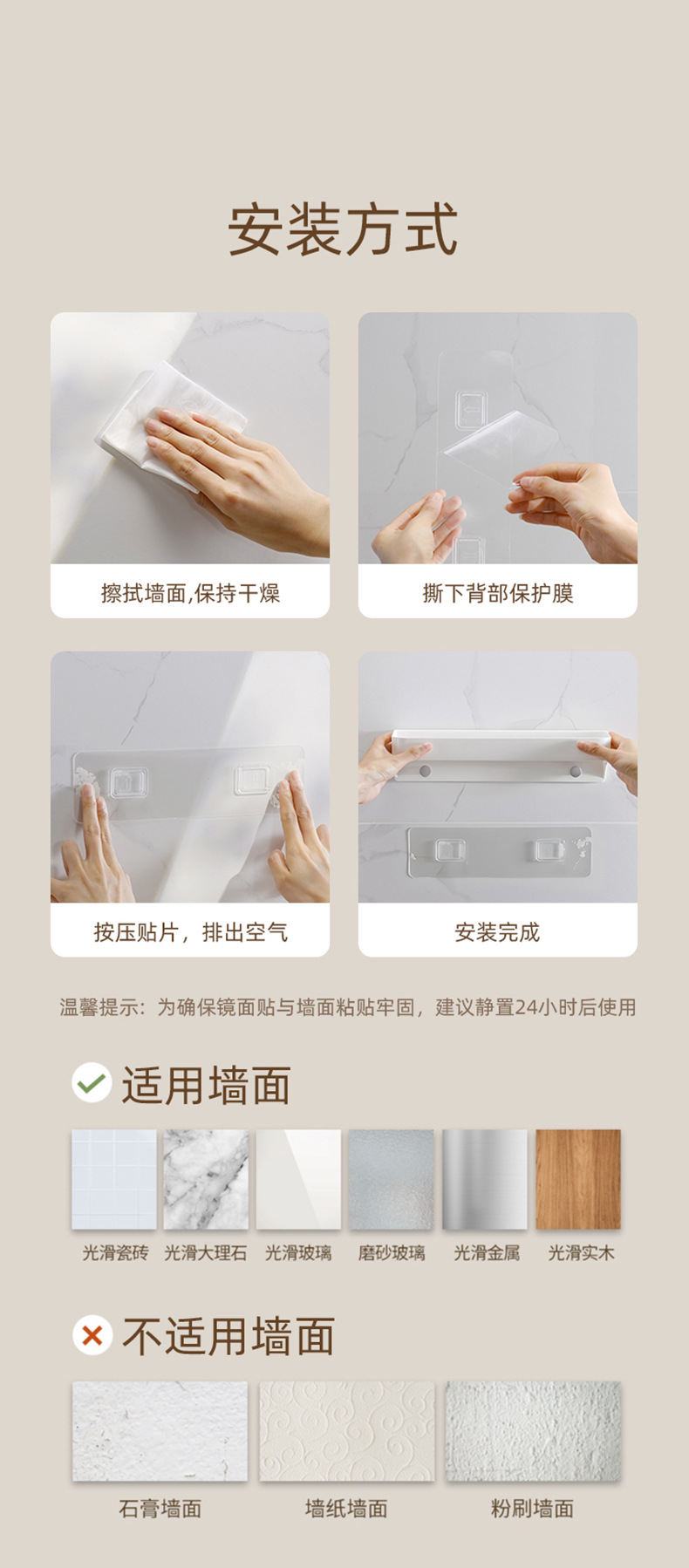 安装方式

擦拭墙面,保持干燥

撕下背部保护膜

按压贴片，排出空气

安装完成

温馨提示：为确保镜面贴与墙面粘贴牢固，建议静置24小时后使用

适用墙面

光滑瓷砖 光滑大理石 光滑玻璃 磨砂玻璃 光滑金属 光滑实木

不适用墙面

石膏墙面 墙纸墙面 粉刷墙面