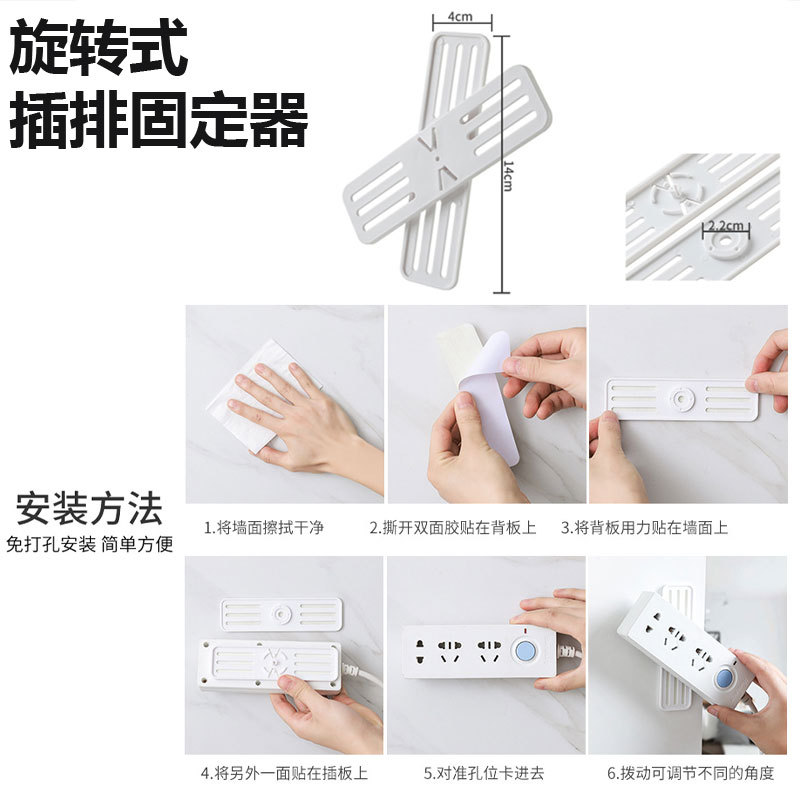 旋转式
插排固定器

4cm

14cm

2.2cm

安装方法
免打孔安装 简单方便

1.将墙面擦拭干净

2.撕开双面胶贴在背板上

3.将背板用力贴在墙面上

4.将另外一面贴在插板上

5.对准孔位卡进去

6.拨动可调节不同的角度