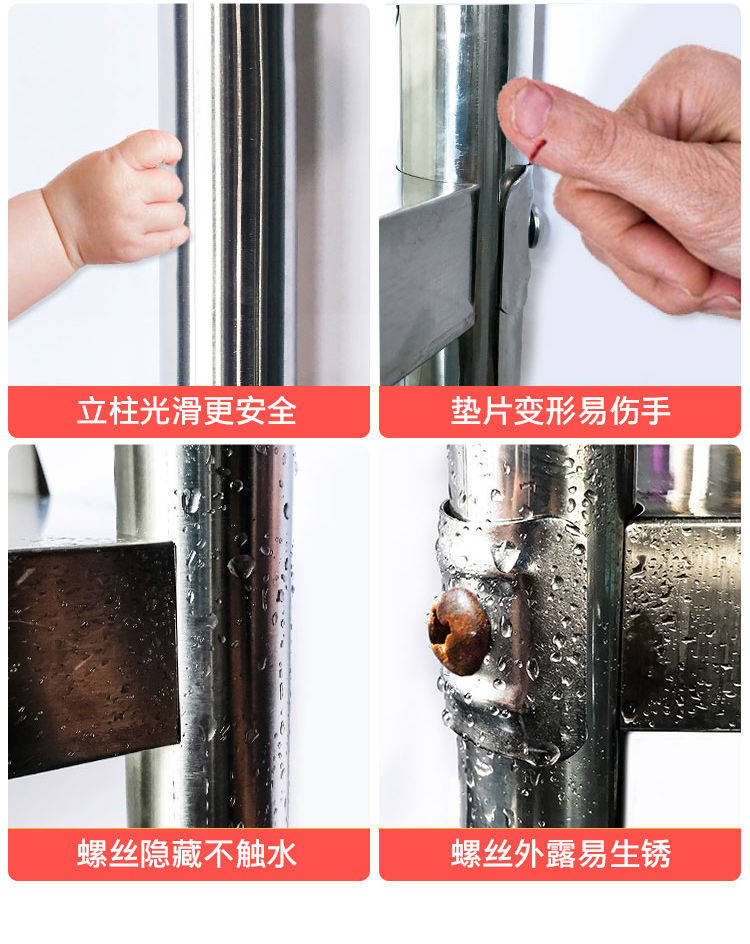 立柱光滑更安全

垫片变形易伤手

螺丝隐藏不触水

螺丝外露易生锈