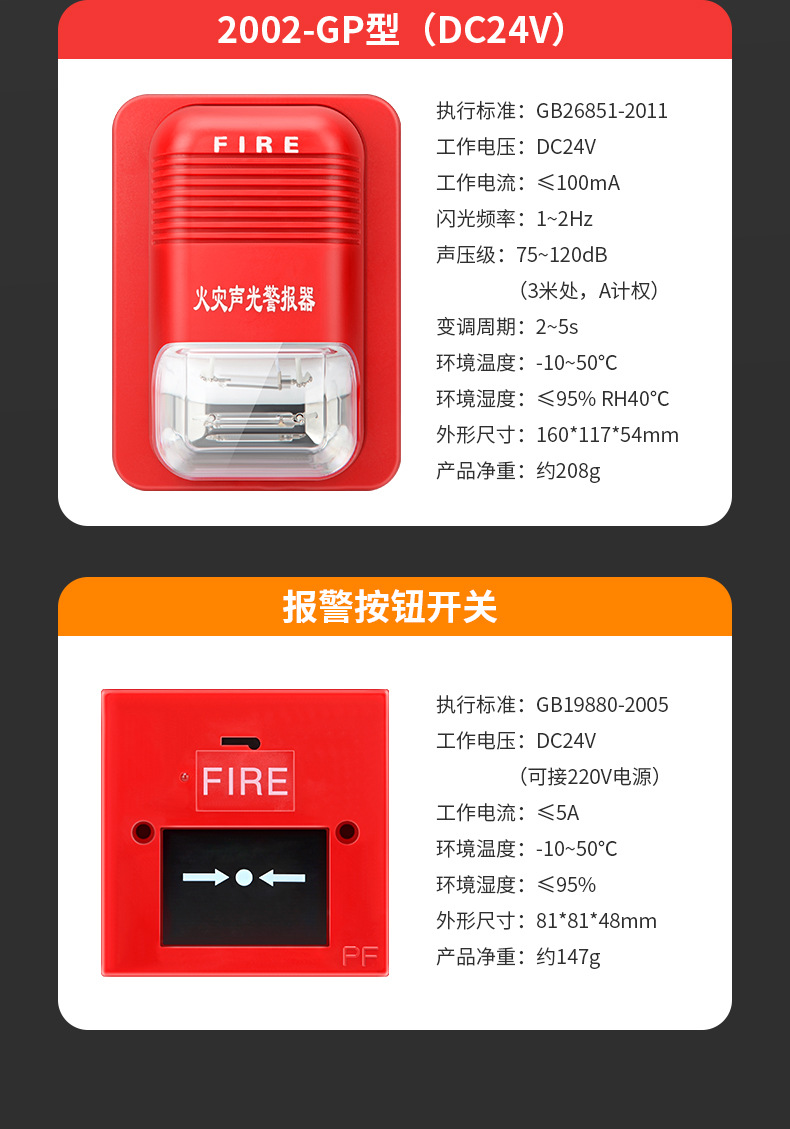 2002-GP型（DC24V）

FIRE

火灾声光警报器

执行标准：GB26851-2011
工作电压：DC24V
工作电流：≤100mA
闪光频率：1~2Hz
声压级：75~120dB
（3米处，A计权）
变调周期：2~5s
环境温度：-10~50°C
环境湿度：≤95% RH40°C
外形尺寸：160*117*54mm
产品净重：约208g

报警按钮开关

FIRE

PF

执行标准：GB19880-2005
工作电压：DC24V
（可接220V电源）
工作电流：≤5A
环境温度：-10~50°C
环境湿度：≤95%
外形尺寸：81*81*48mm
产品净重：约147g