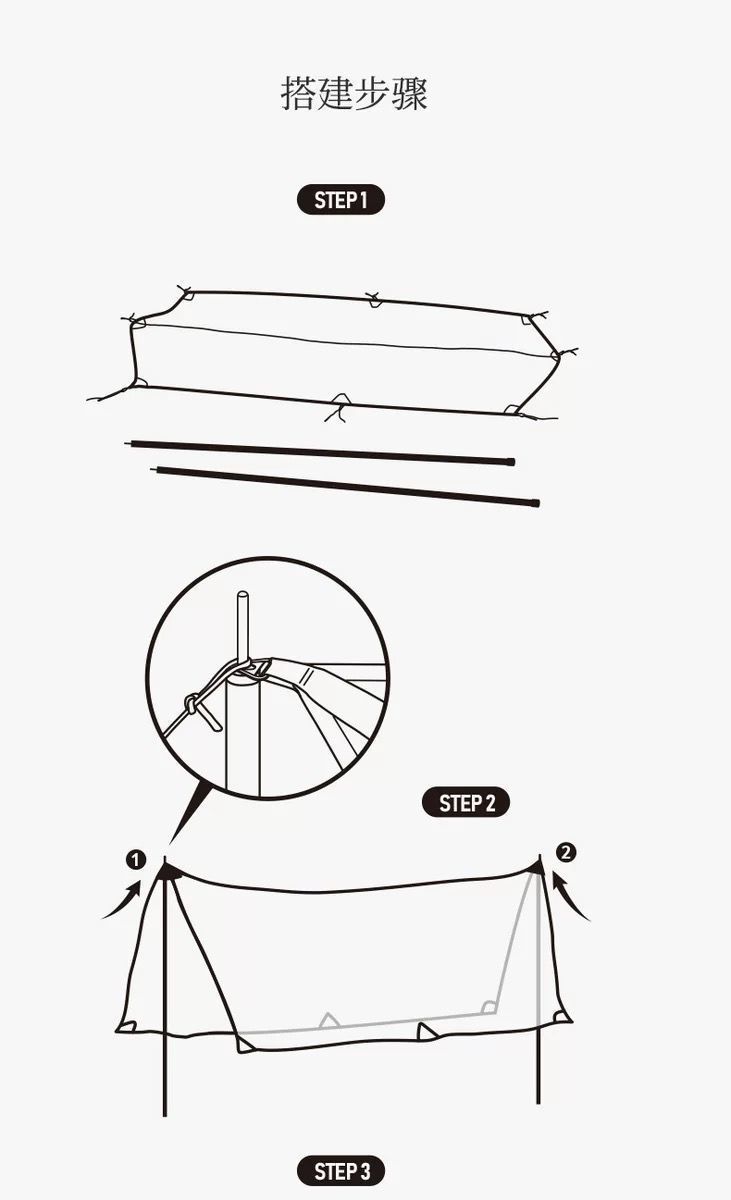 搭建步骤

STEP 1

STEP 2

1

2

STEP 3