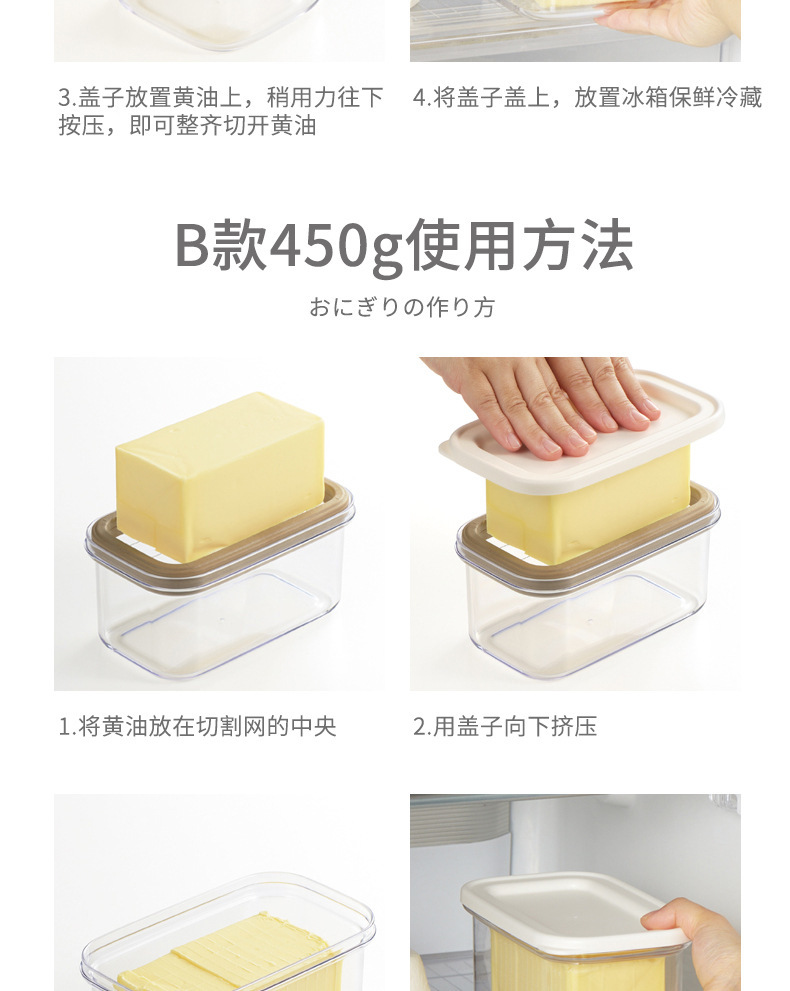 3.盖子放置黄油上，稍用力往下按压，即可整齐切开黄油

4.将盖子盖上，放置冰箱保鲜冷藏

B款450g使用方法

おにぎりの作り方

1.将黄油放在切割网的中央

2.用盖子向下挤压