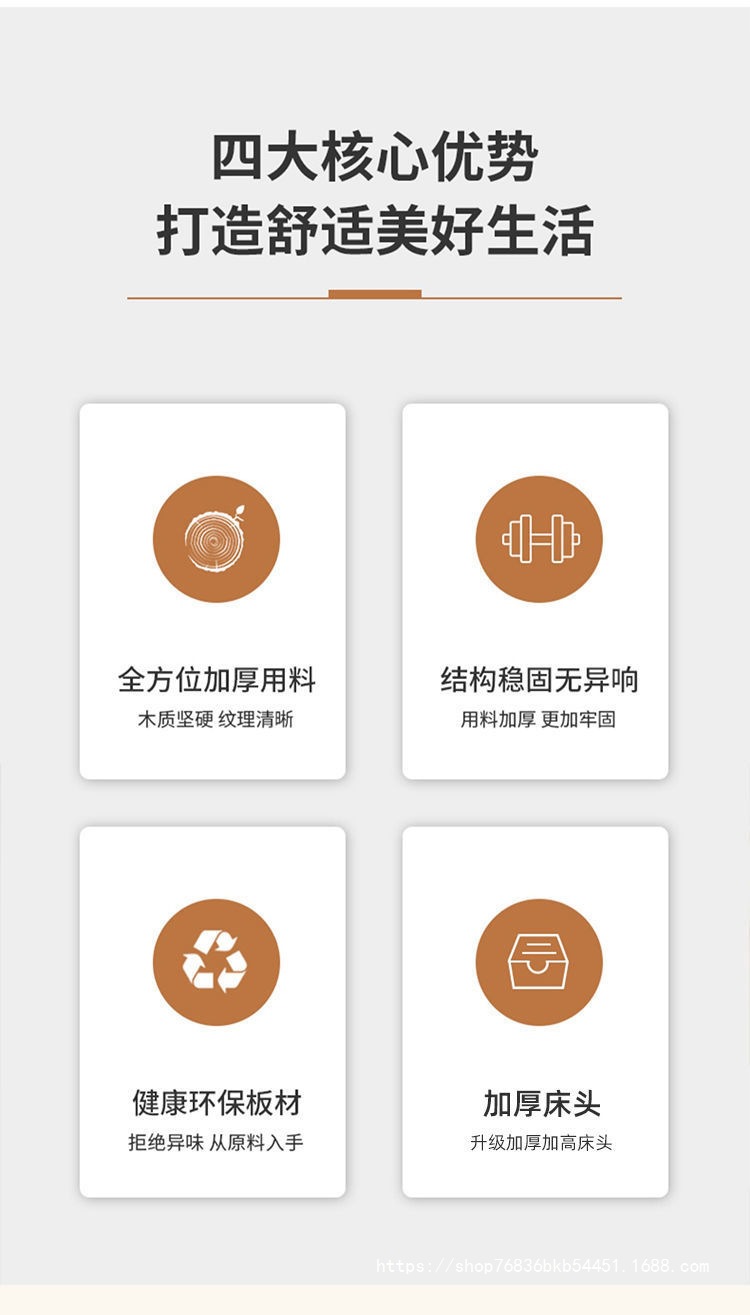 四大核心优势
打造舒适美好生活

全方位加厚用料
木质坚硬 纹理清晰

结构稳固无异响
用料加厚 更加牢固

健康环保板材
拒绝异味 从原料入手

加厚床头
升级加厚加高床头

https://shop76836bkb54451.1688.com