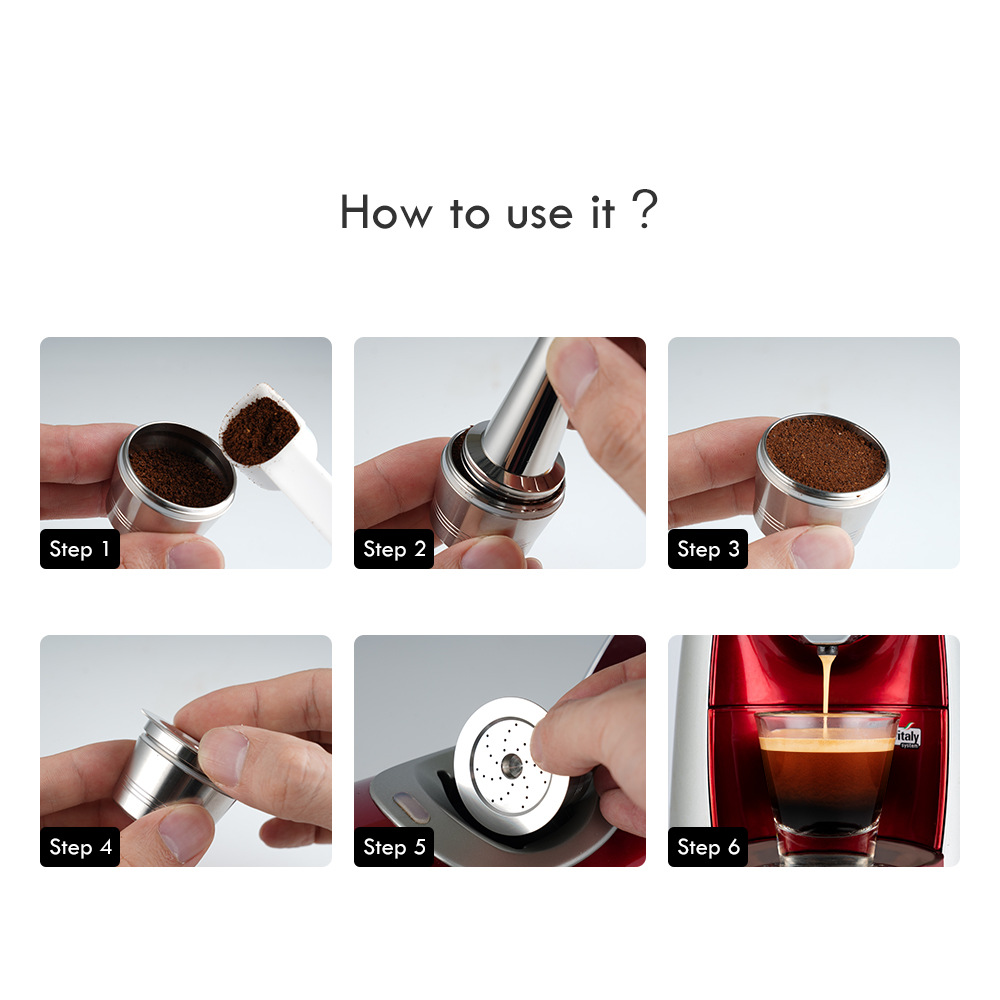 How to use it ?

Step 1

Step 2

Step 3

Step 4

Step 5

Step 6

italy
system