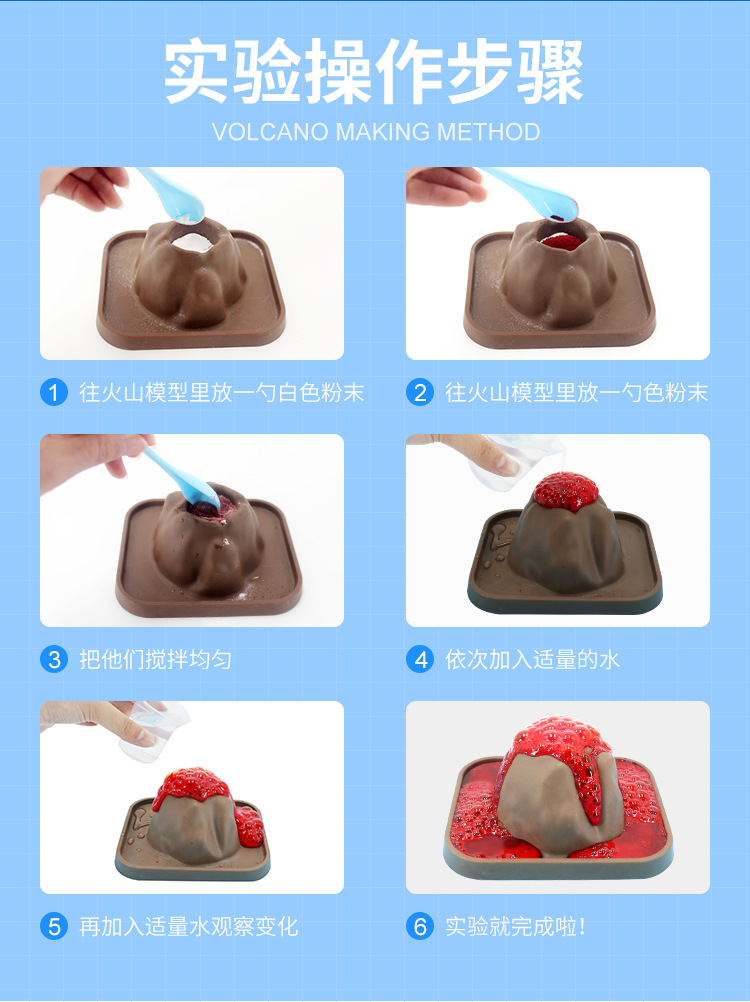 实验操作步骤
VOLCANO MAKING METHOD

1 往火山模型里放一勺白色粉末

2 往火山模型里放一勺色粉末

3 把他们搅拌均匀

4 依次加入适量的水

5 再加入适量水观察变化

6 实验就完成啦！