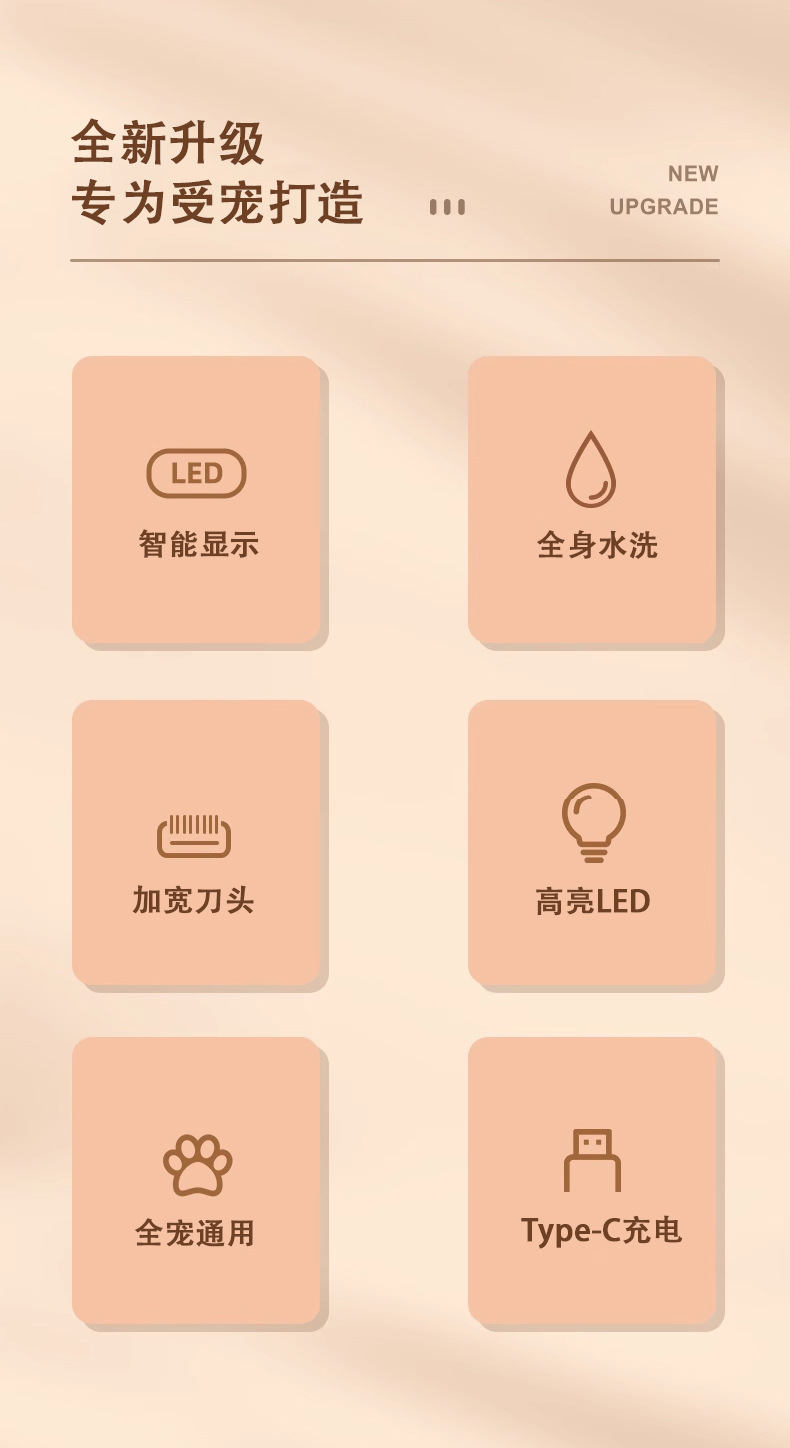 全新升级
专为受宠打造

NEW
UPGRADE

LED
智能显示

全身水洗

加宽刀头

高亮LED

全宠通用

Type-C充电