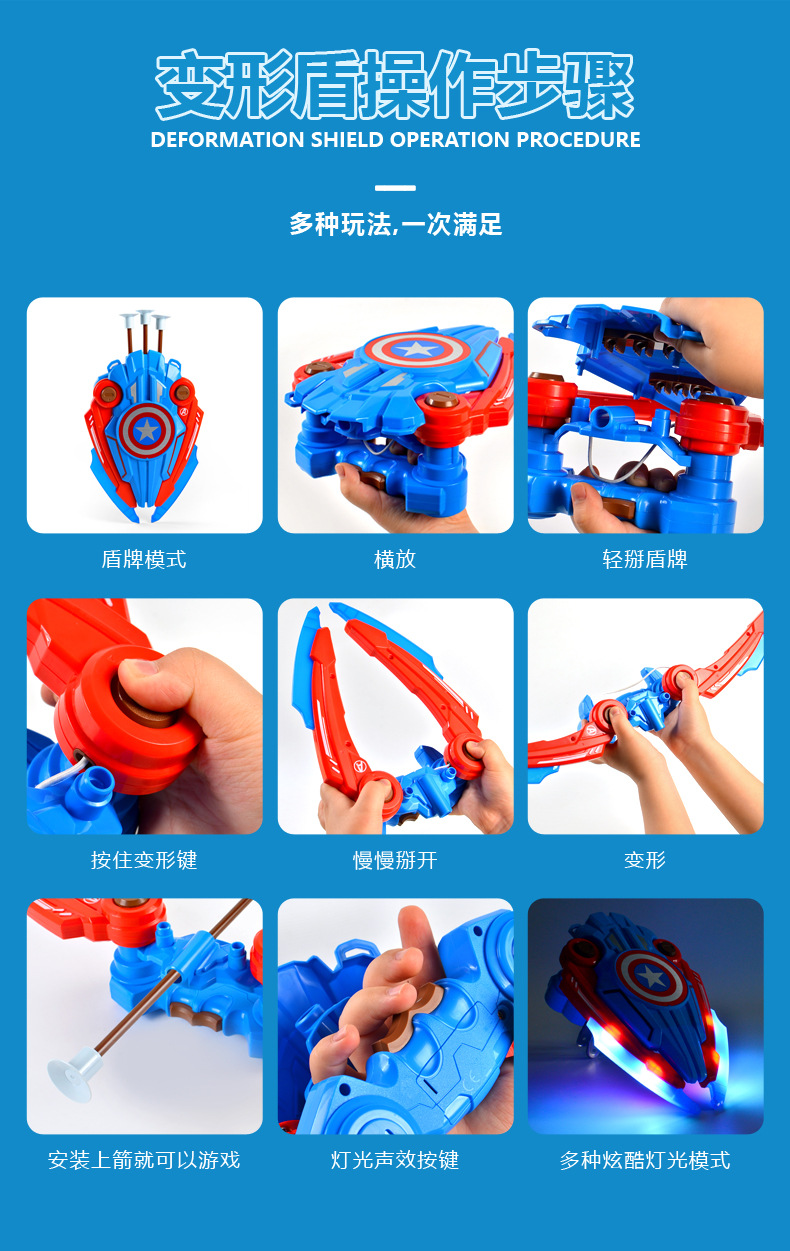 变形盾操作步骤

DEFORMATION SHIELD OPERATION PROCEDURE

多种玩法,一次满足

盾牌模式

横放

轻掰盾牌

按住变形键

慢慢掰开

变形

安装上箭就可以游戏

灯光声效按键

多种炫酷灯光模式