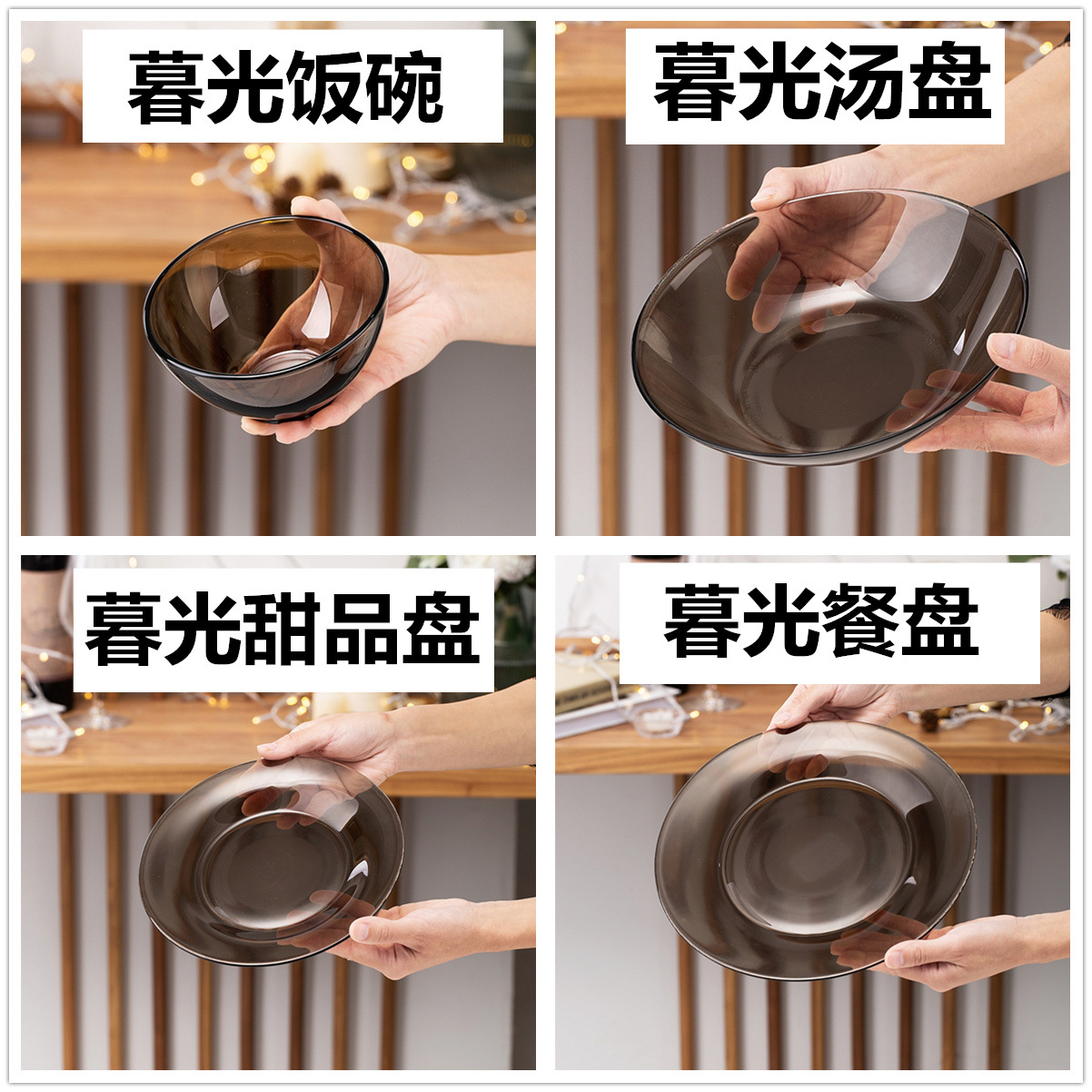 暮光饭碗

暮光汤盘

暮光甜品盘

暮光餐盘