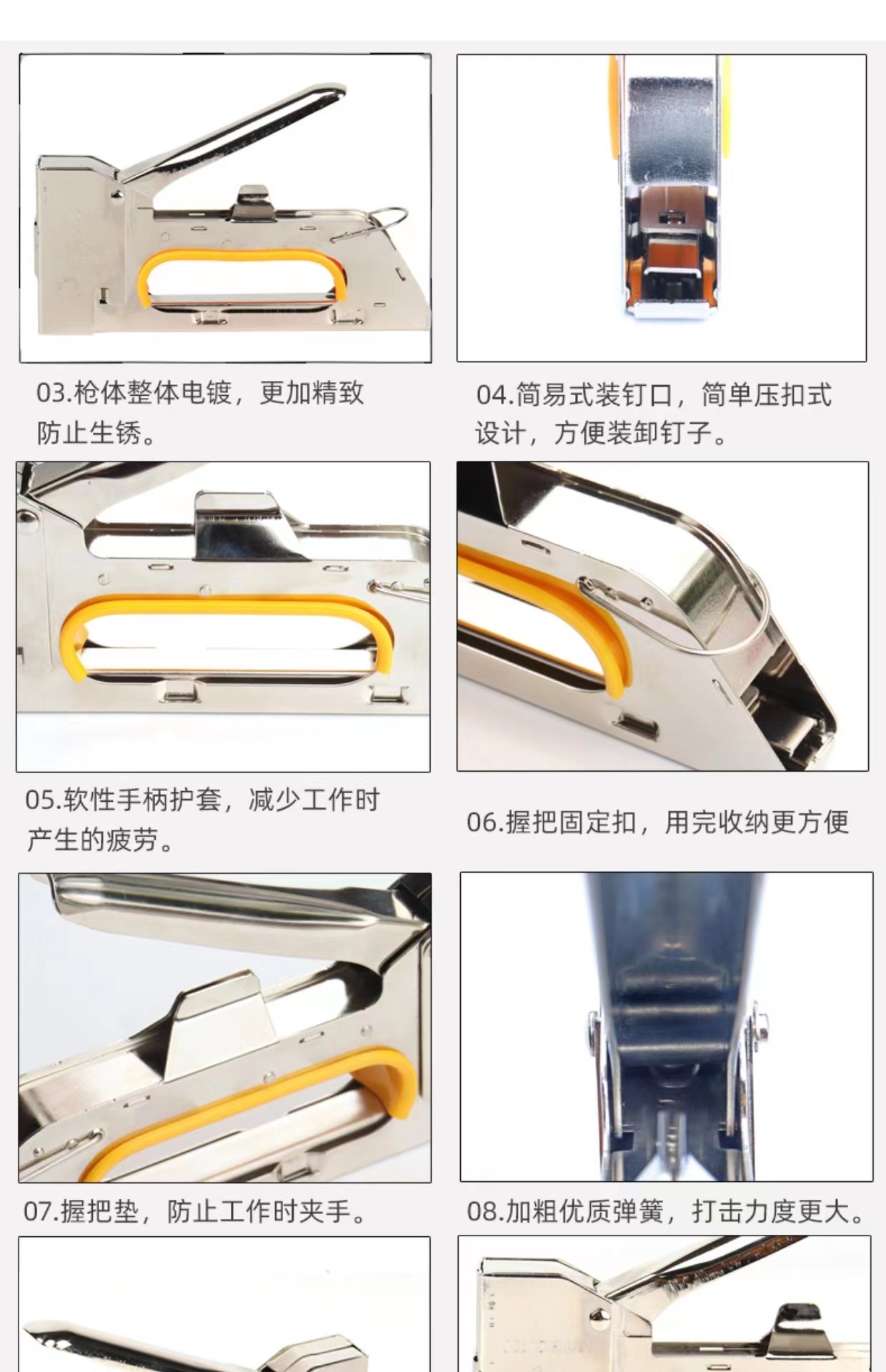 03.枪体整体电镀，更加精致防止生锈。

04.简易式装钉口，简单压扣式设计，方便装卸钉子。

05.软性手柄护套，减少工作时产生的疲劳。

06.握把固定扣，用完收纳更方便

07.握把垫，防止工作时夹手。

08.加粗优质弹簧，打击力度更大。