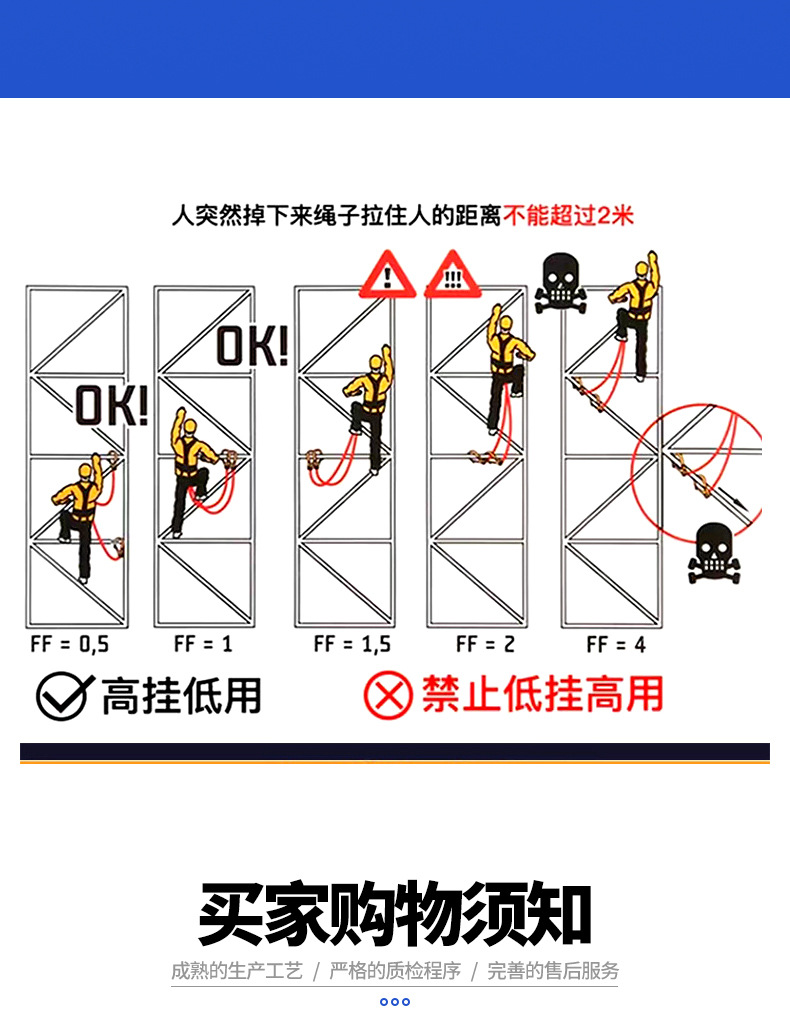 人突然掉下来绳子拉住人的距离不能超过2米

OK!

OK!

!

!!!

FF = 0,5

FF = 1

FF = 1,5

FF = 2

FF = 4

高挂低用

禁止低挂高用

买家购物须知

成熟的生产工艺 / 严格的质检程序 / 完善的售后服务