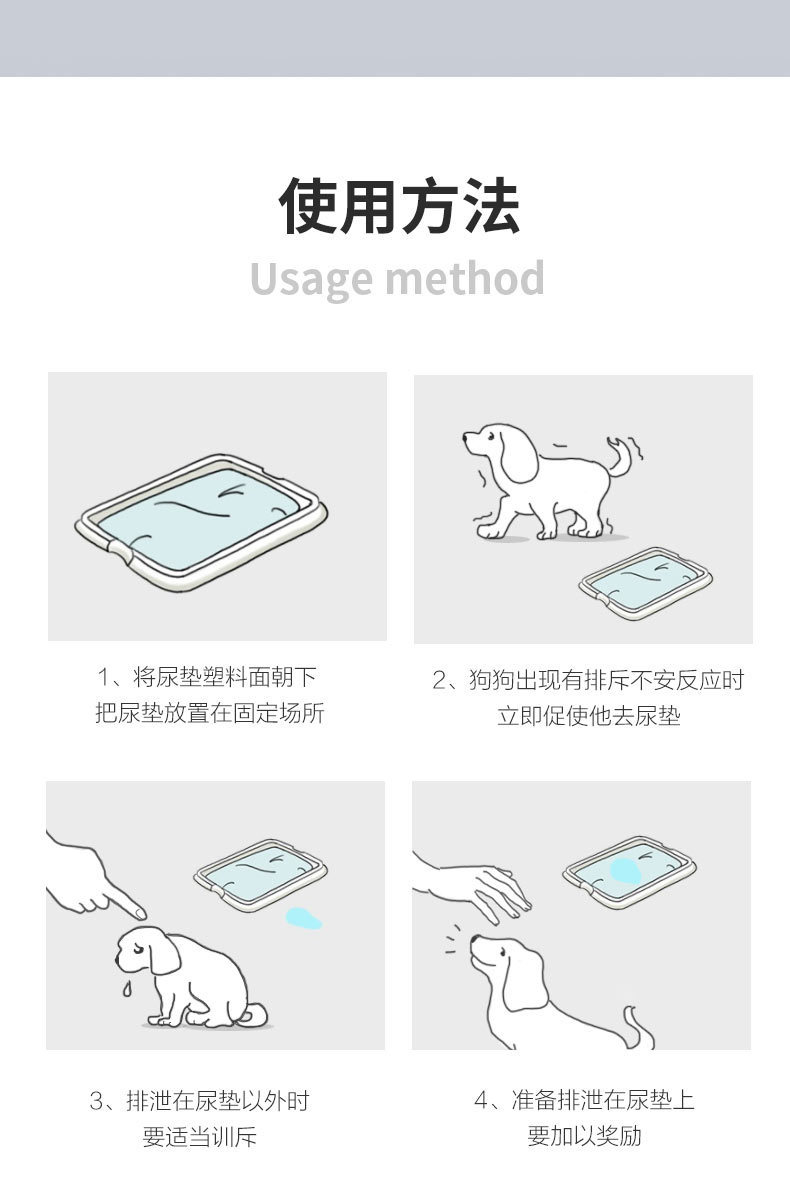 使用方法
Usage method

1、将尿垫塑料面朝下
把尿垫放置在固定场所

2、狗狗出现有排斥不安反应时
立即促使他去尿垫

3、排泄在尿垫以外时
要适当训斥

4、准备排泄在尿垫上
要加以奖励