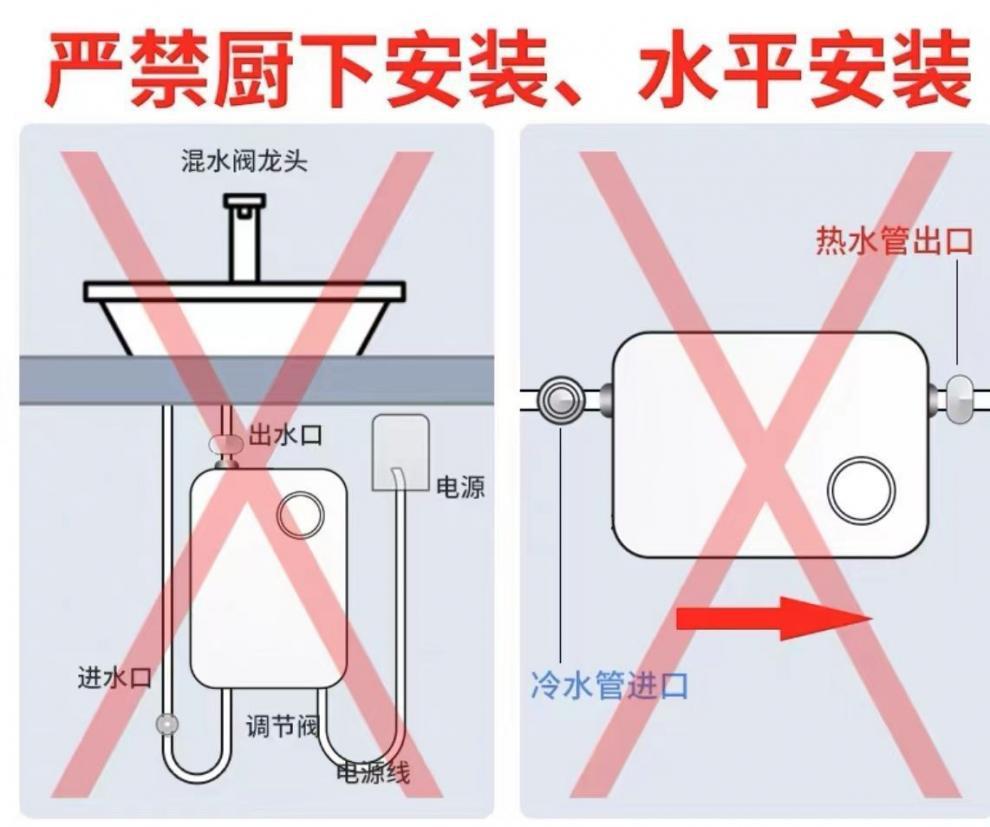 严禁厨下安装、水平安装

混水阀龙头

出水口

电源

进水口

调节阀

电源线

热水管出口

冷水管进口