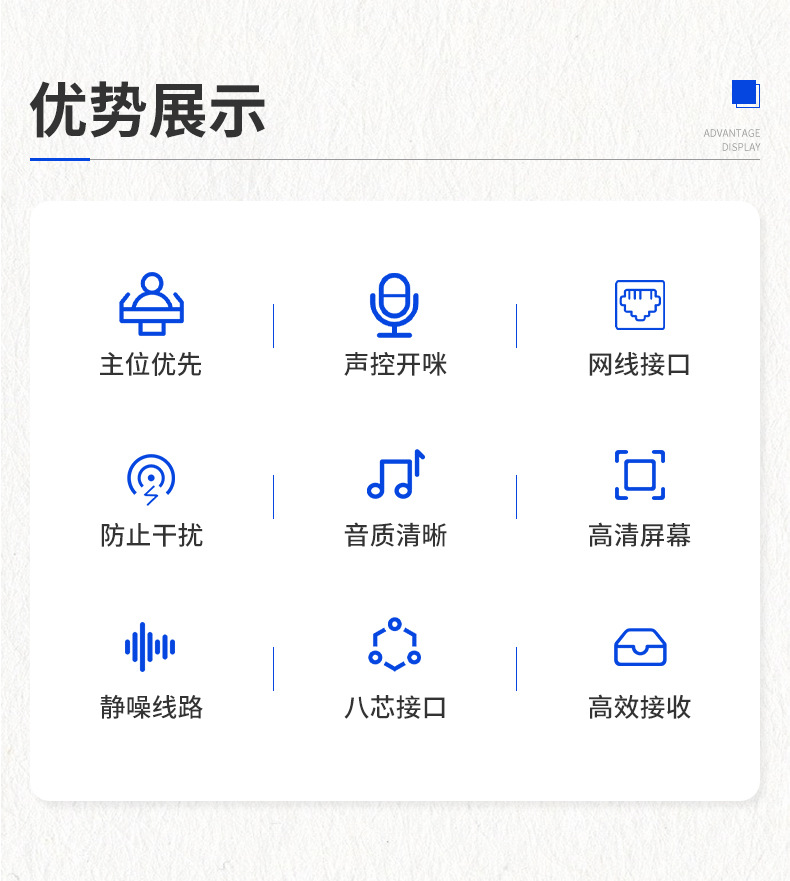 优势展示

ADVANTAGE
DISPLAY

主位优先

声控开咪

网线接口

防止干扰

音质清晰

高清屏幕

静噪线路

八芯接口

高效接收