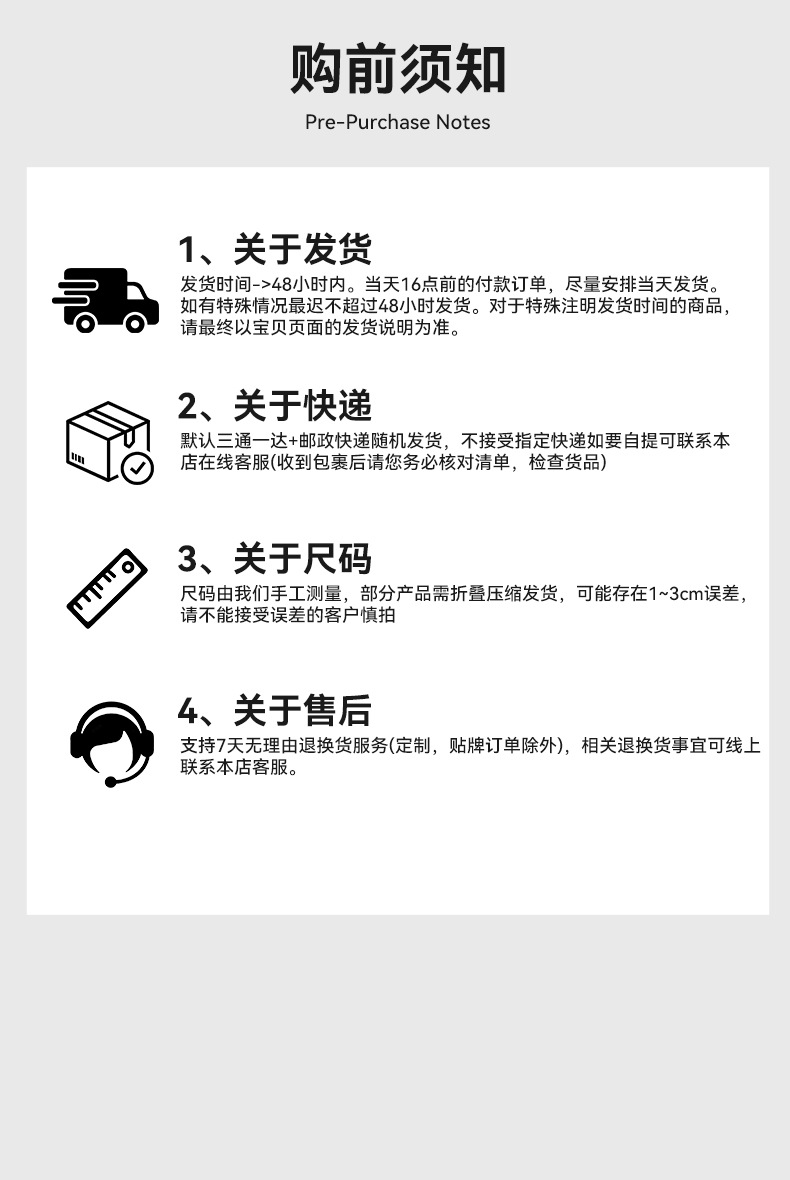 购前须知

Pre-Purchase Notes

1、关于发货

发货时间->48小时内。当天16点前的付款订单，尽量安排当天发货。如有特殊情况最迟不超过48小时发货。对于特殊注明发货时间的商品，请最终以宝贝页面的发货说明为准。

2、关于快递

默认三通一达+邮政快递随机发货，不接受指定快递如要自提可联系本店在线客服(收到包裹后请您务必核对清单，检查货品)

3、关于尺码

尺码由我们手工测量，部分产品需折叠压缩发货，可能存在1~3cm误差，请不能接受误差的客户慎拍

4、关于售后

支持7天无理由退换货服务(定制，贴牌订单除外)，相关退换货事宜可线上联系本店客服。