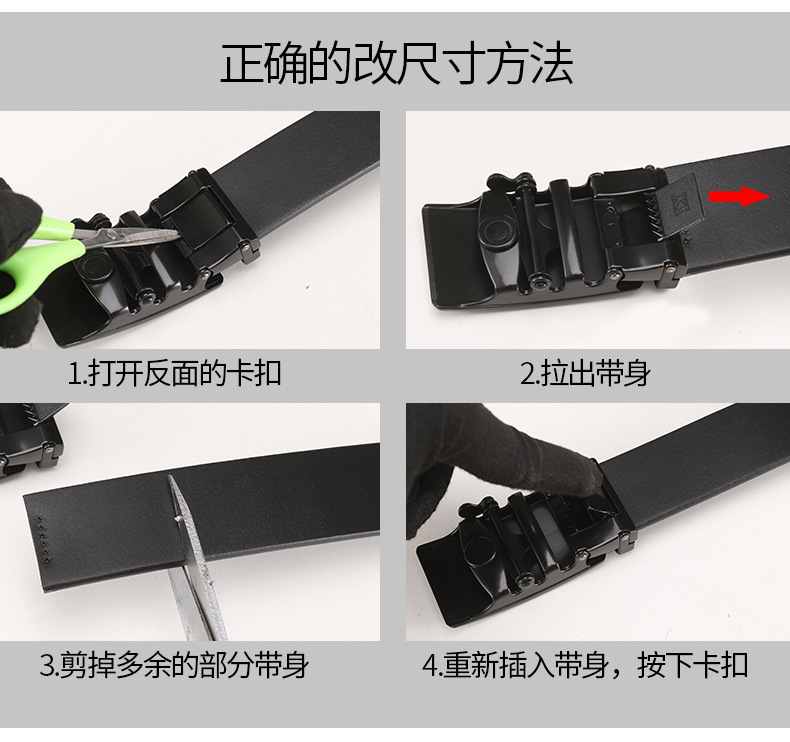 正确的改尺寸方法

1.打开反面的卡扣

2.拉出带身

3.剪掉多余的部分带身

4.重新插入带身，按下卡扣