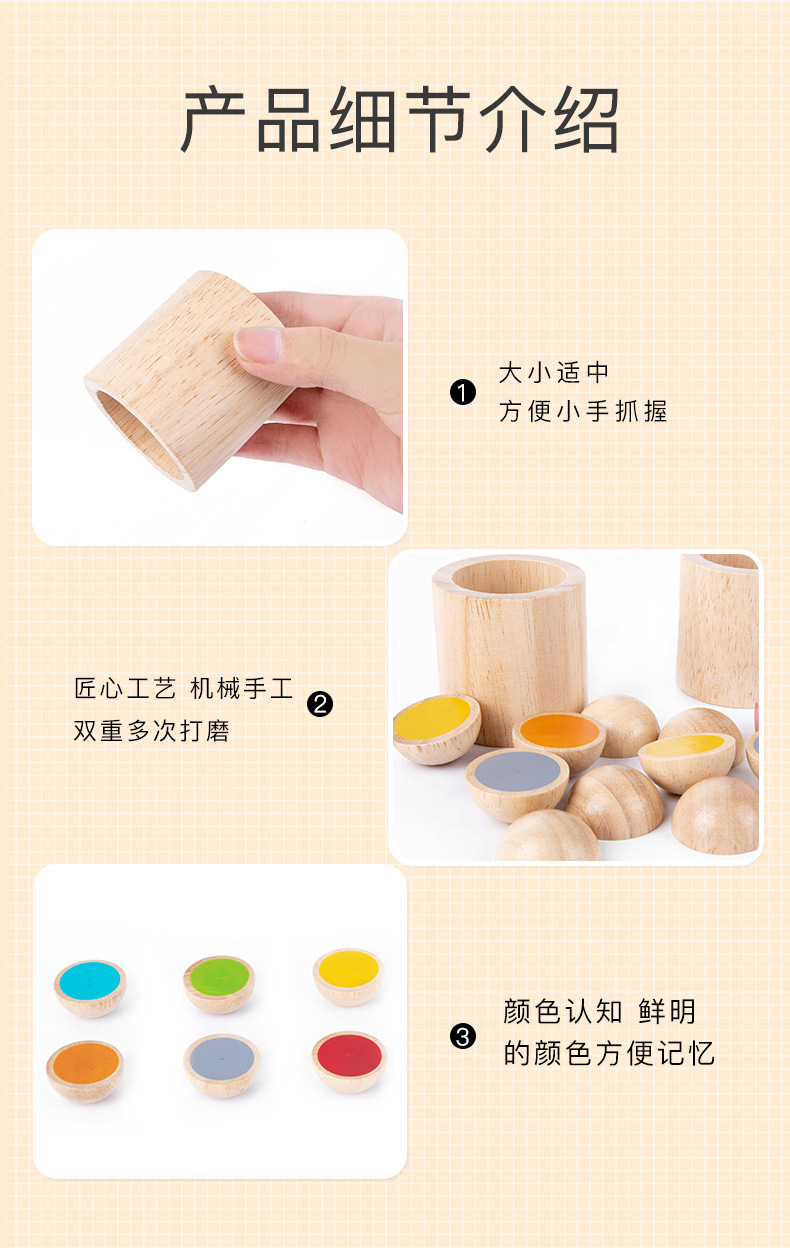 产品细节介绍

❶ 大小适中
方便小手抓握

匠心工艺 机械手工 ❷
双重多次打磨

❸ 颜色认知 鲜明
的颜色方便记忆