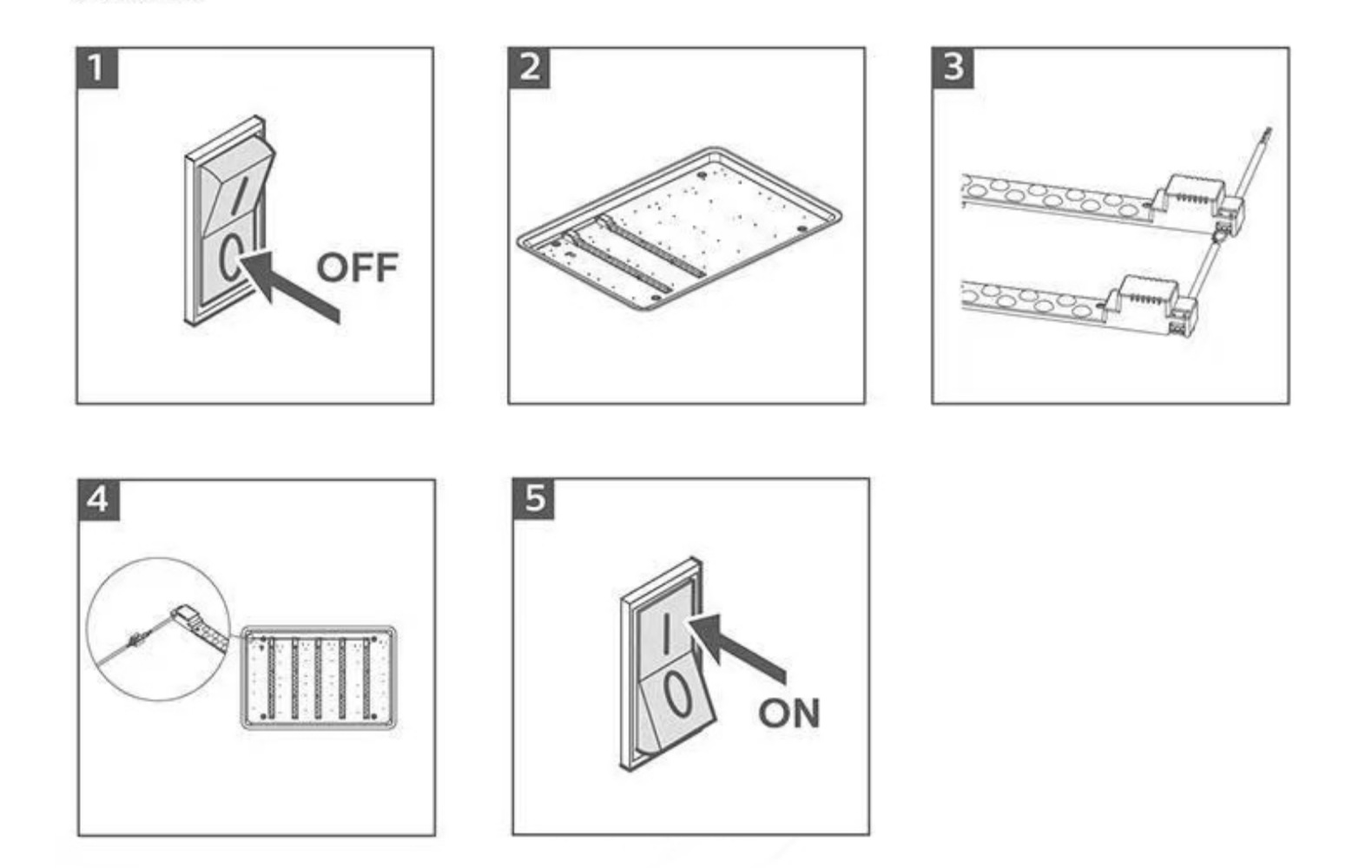 1

I
O
OFF

2

3

4

5

I
O
ON