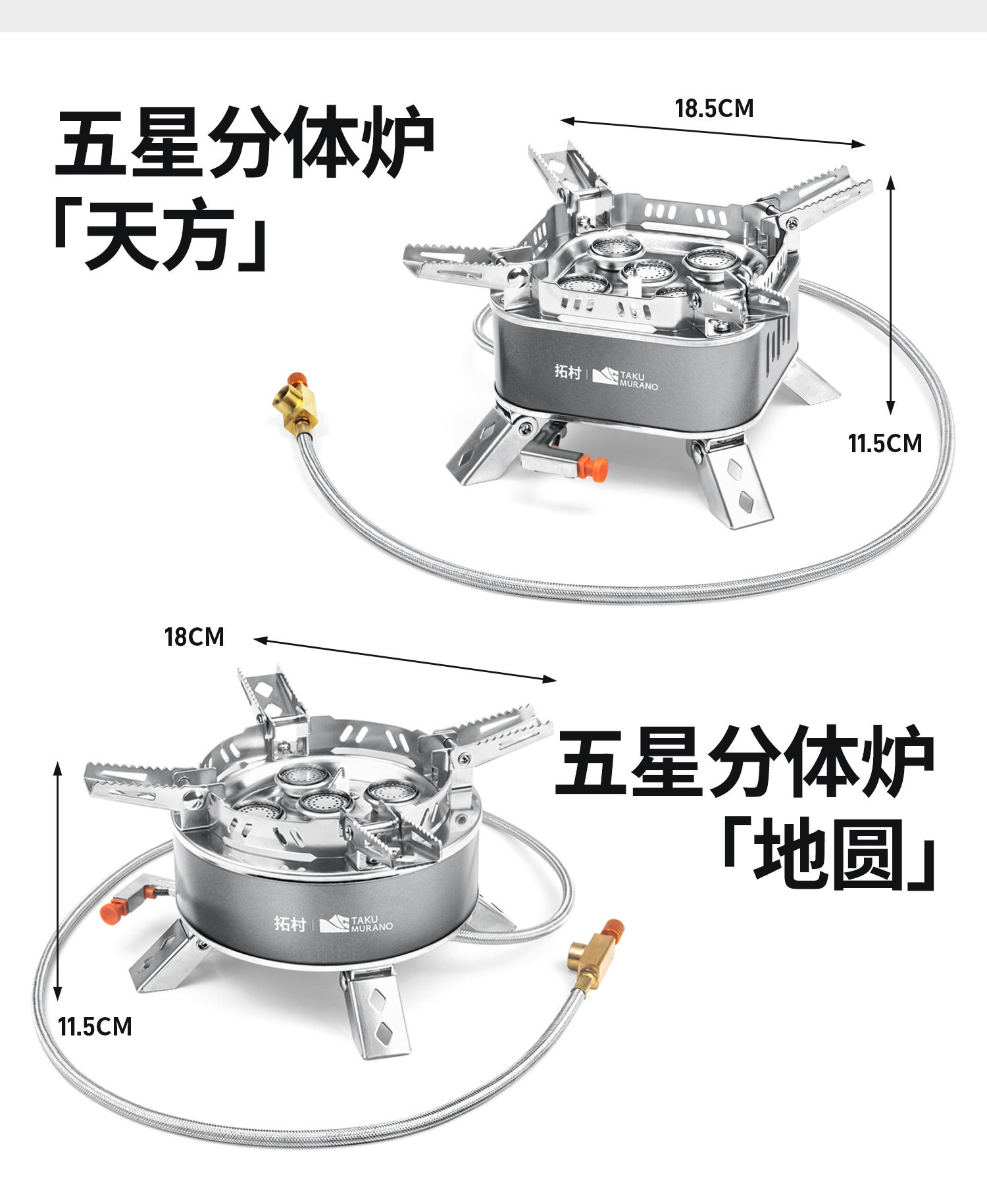 五星分体炉
「天方」

18.5CM

拓村 | TAKU MURANO

11.5CM

18CM

五星分体炉
「地圆」

拓村 | TAKU MURANO

11.5CM