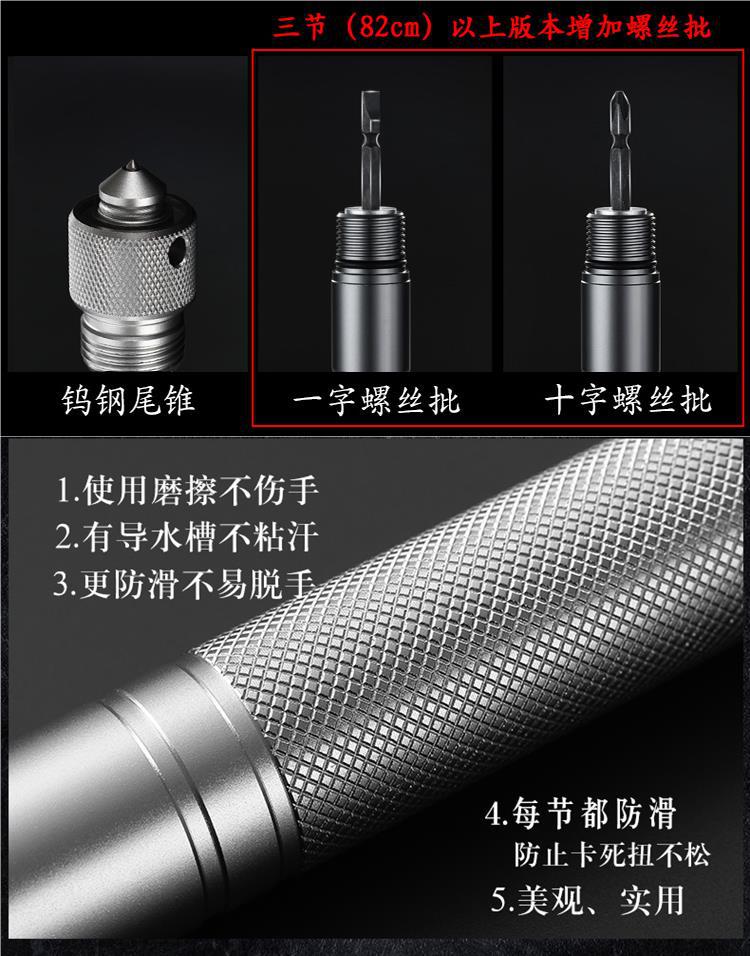 三节（82cm）以上版本增加螺丝批

钨钢尾锥

一字螺丝批

十字螺丝批

1.使用磨擦不伤手
2.有导水槽不粘汗
3.更防滑不易脱手

4.每节都防滑
防止卡死扭不松
5.美观、实用