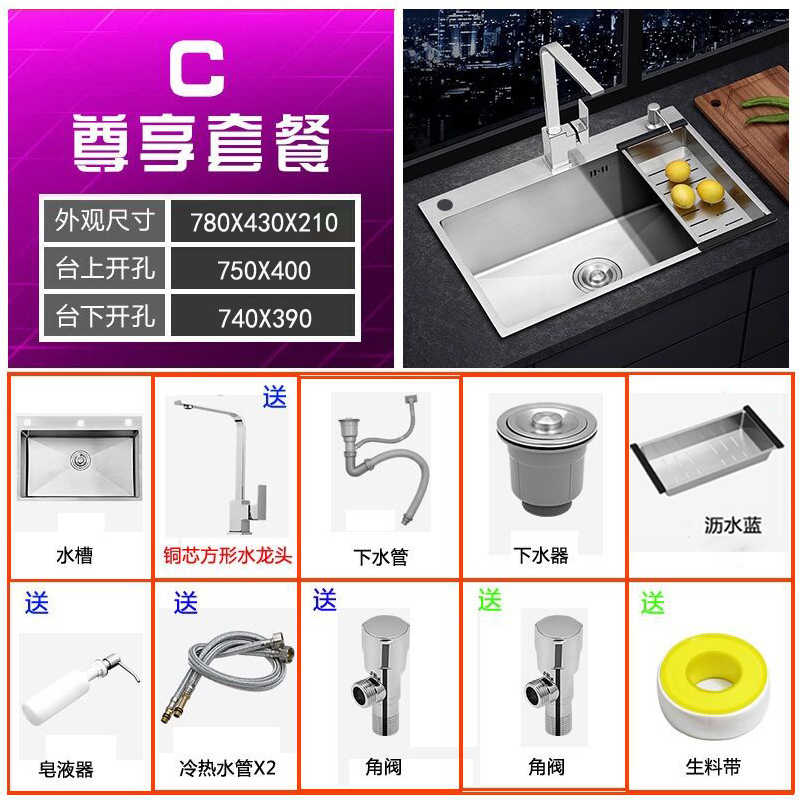 C
尊享套餐

| 外观尺寸 | 780X430X210 |
|---|---|
| 台上开孔 | 750X400 |
| 台下开孔 | 740X390 |

水槽
送
铜芯方形水龙头
下水管
下水器
沥水蓝

送
皂液器
送
冷热水管X2
送
角阀
送
角阀
送
生料带