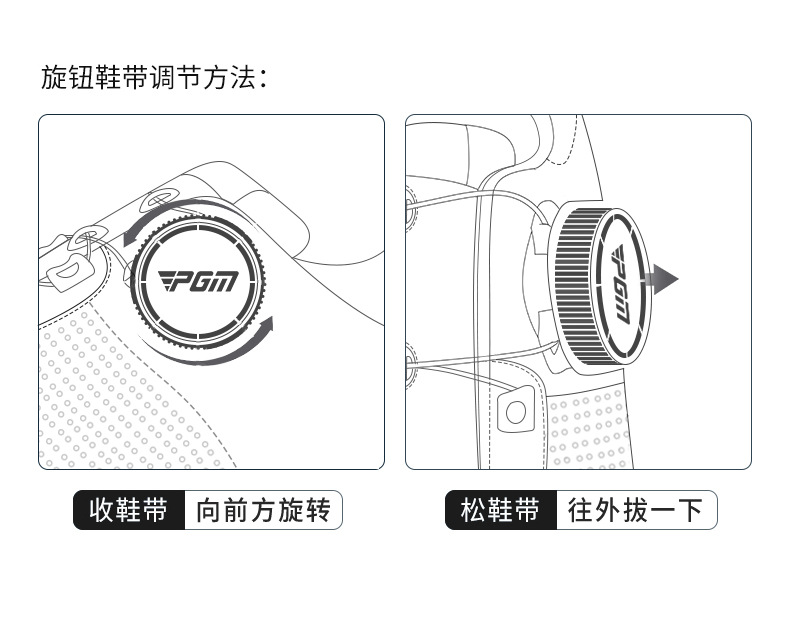 旋钮鞋带调节方法：

PGM

PGM

收鞋带 向前方旋转

松鞋带 往外拔一下