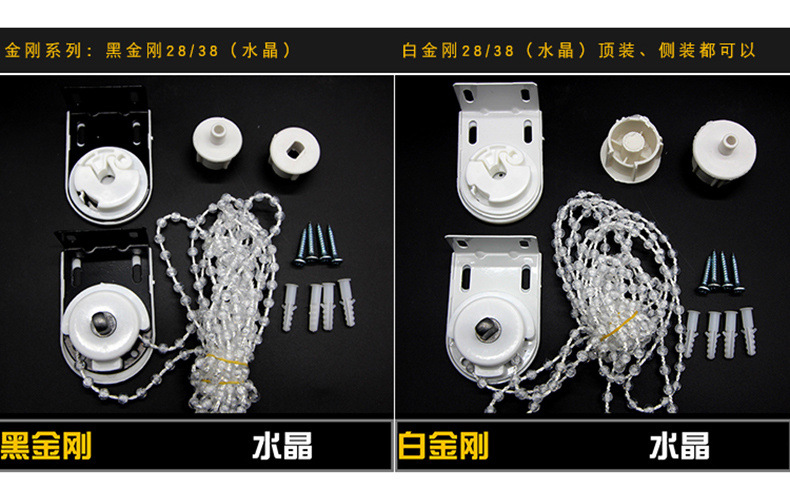 金刚系列：黑金刚28/38（水晶）

白金刚28/38（水晶）顶装、侧装都可以

黑金刚 水晶

白金刚 水晶