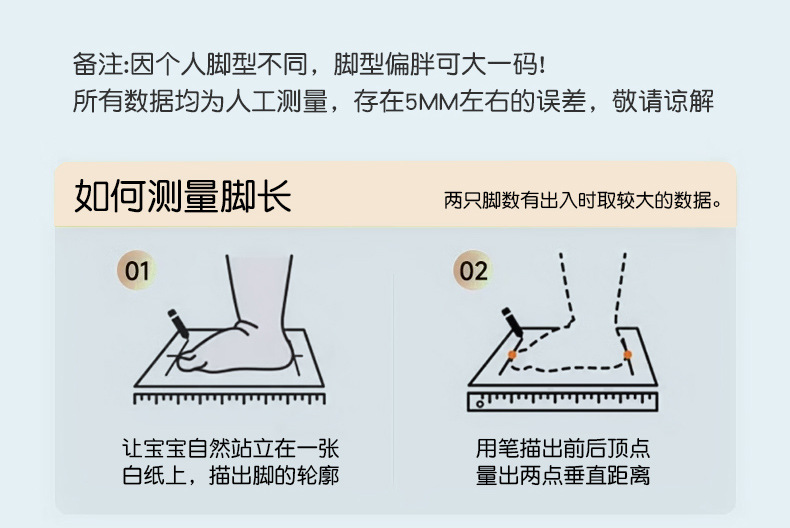 备注:因个人脚型不同，脚型偏胖可大一码!
所有数据均为人工测量，存在5MM左右的误差，敬请谅解

如何测量脚长

两只脚数有出入时取较大的数据。

01

让宝宝自然站立在一张白纸上，描出脚的轮廓

02

用笔描出前后顶点量出两点垂直距离