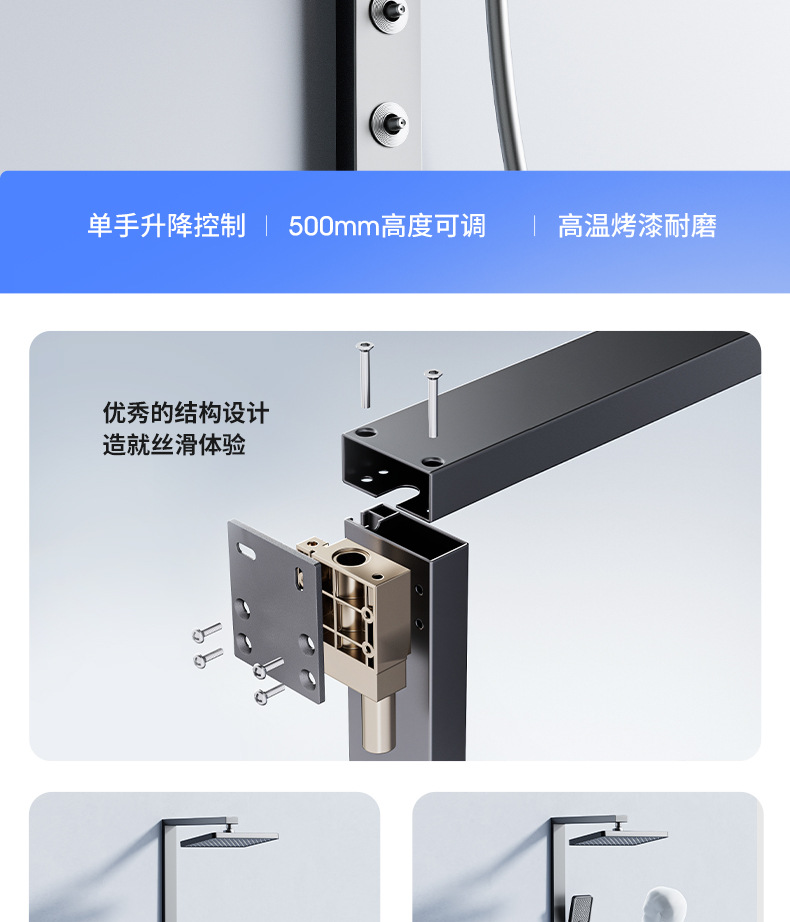 单手升降控制 | 500mm高度可调 | 高温烤漆耐磨

优秀的结构设计
造就丝滑体验