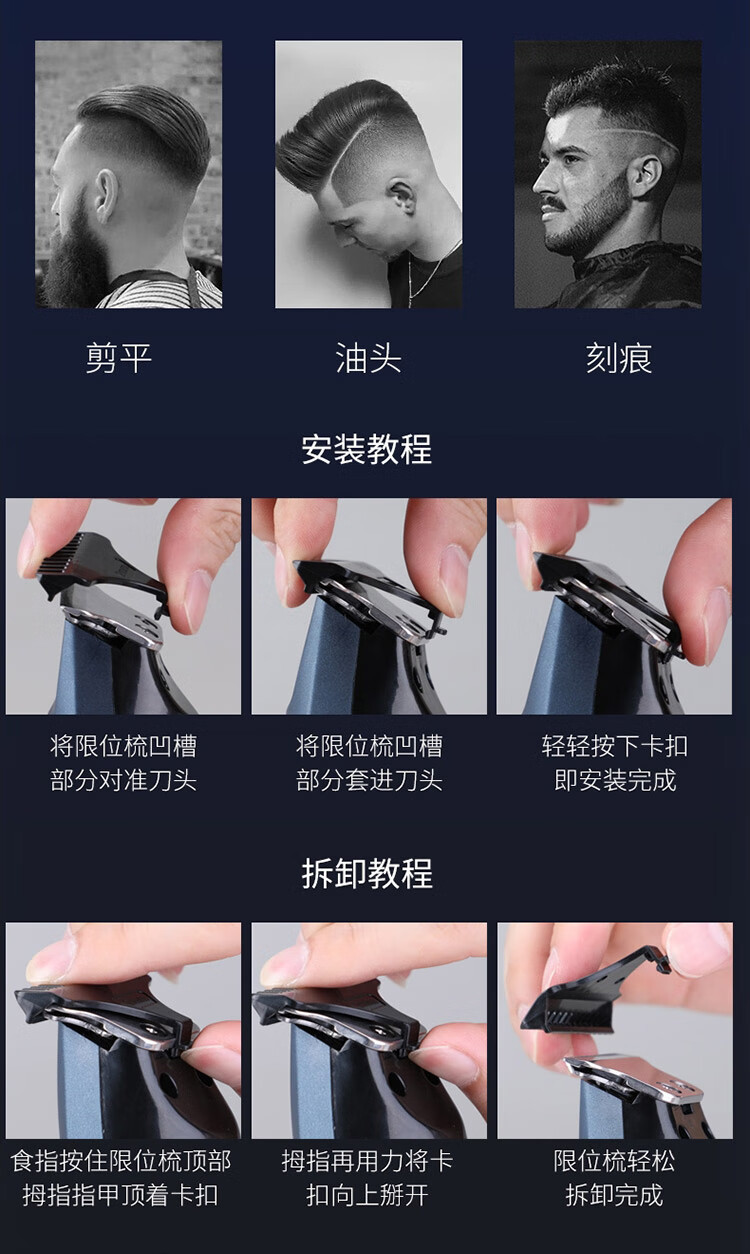 剪平

油头

刻痕

安装教程

将限位梳凹槽部分对准刀头

将限位梳凹槽部分套进刀头

轻轻按下卡扣即安装完成

拆卸教程

食指按住限位梳顶部拇指指甲顶着卡扣

拇指再用力将卡扣向上掰开

限位梳轻松拆卸完成