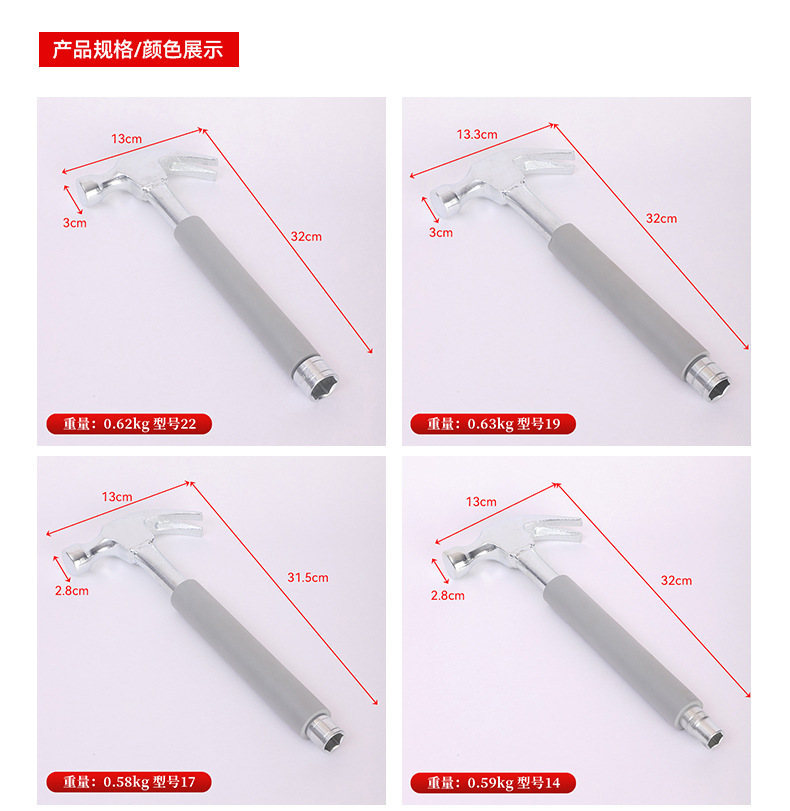 产品规格/颜色展示

13cm
3cm
32cm
重量：0.62kg 型号22

13.3cm
3cm
32cm
重量：0.63kg 型号19

13cm
2.8cm
31.5cm
重量：0.58kg 型号17

13cm
2.8cm
32cm
重量：0.59kg 型号14