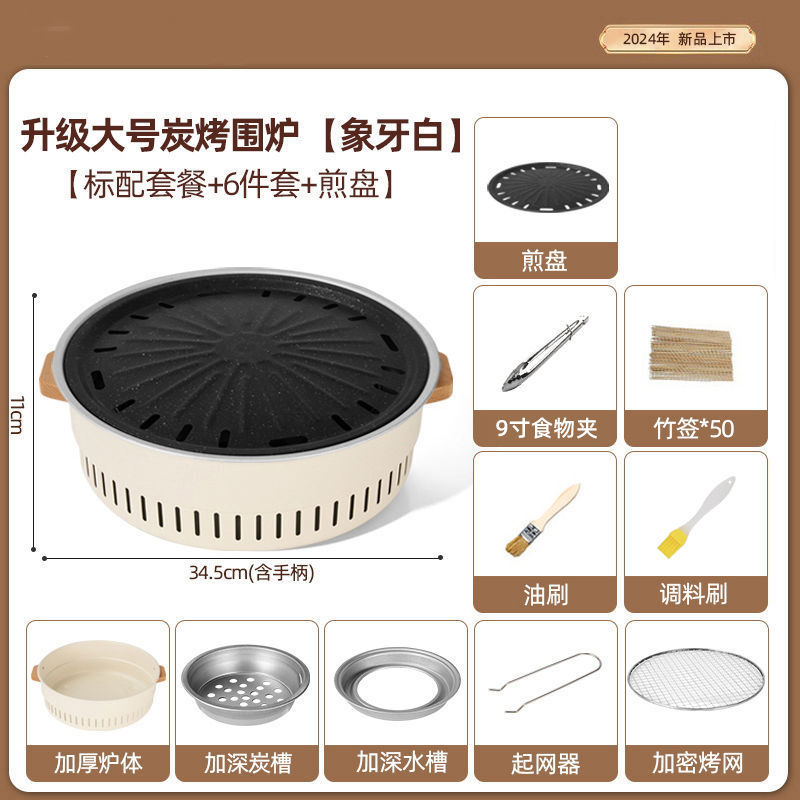 2024年 新品上市

升级大号炭烤围炉【象牙白】
【标配套餐+6件套+煎盘】

11cm

34.5cm(含手柄)

煎盘

9寸食物夹

竹签*50

油刷

调料刷

加厚炉体

加深炭槽

加深水槽

起网器

加密烤网