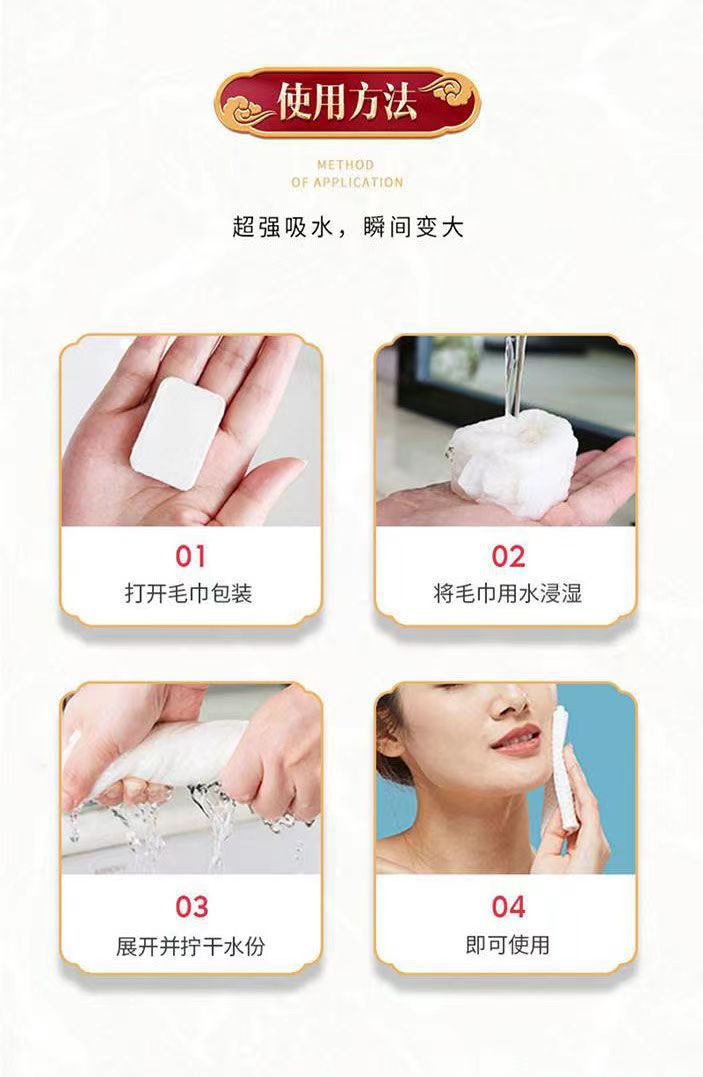 使用方法

METHOD
OF APPLICATION

超强吸水，瞬间变大

01
打开毛巾包装

02
将毛巾用水浸湿

03
展开并拧干水份

04
即可使用