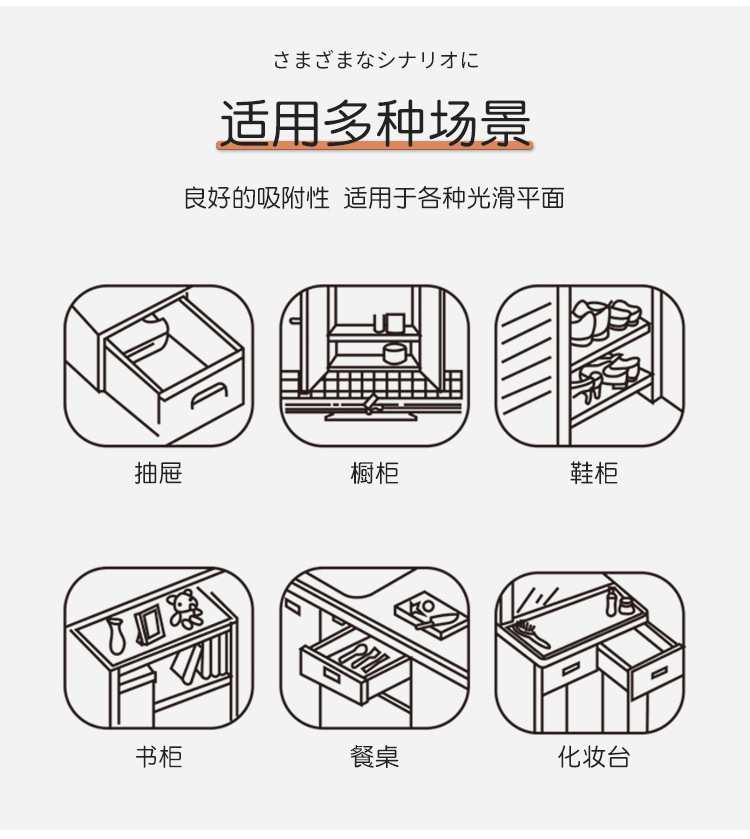 さまざまなシナリオに

适用多种场景

良好的吸附性 适用于各种光滑平面

抽屉

橱柜

鞋柜

书柜

餐桌

化妆台