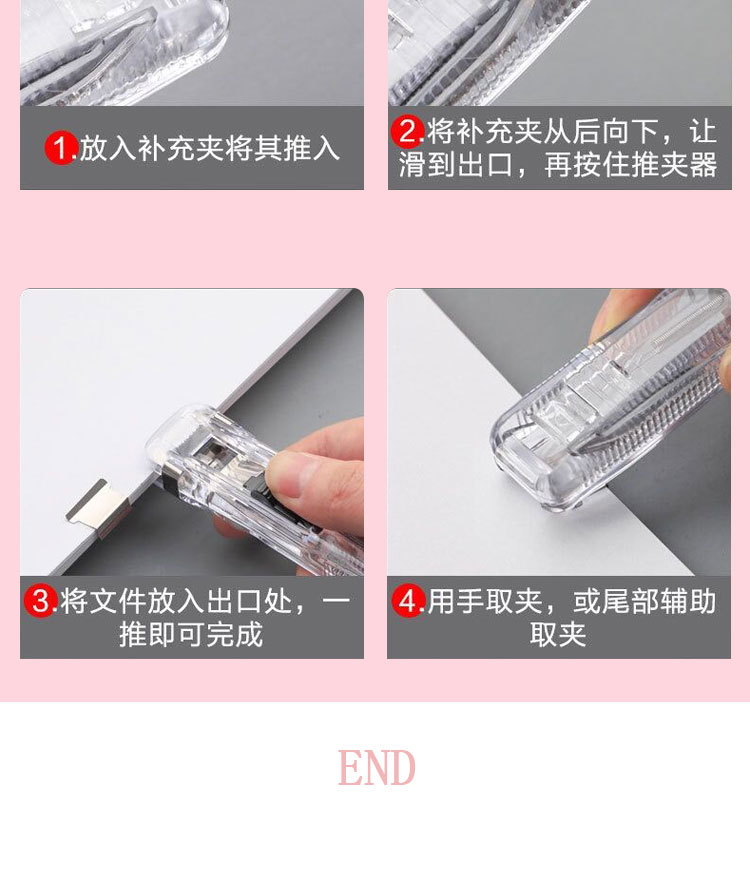 1.放入补充夹将其推入

2.将补充夹从后向下，让滑到出口，再按住推夹器

3.将文件放入出口处，一推即可完成

4.用手取夹，或尾部辅助取夹

END