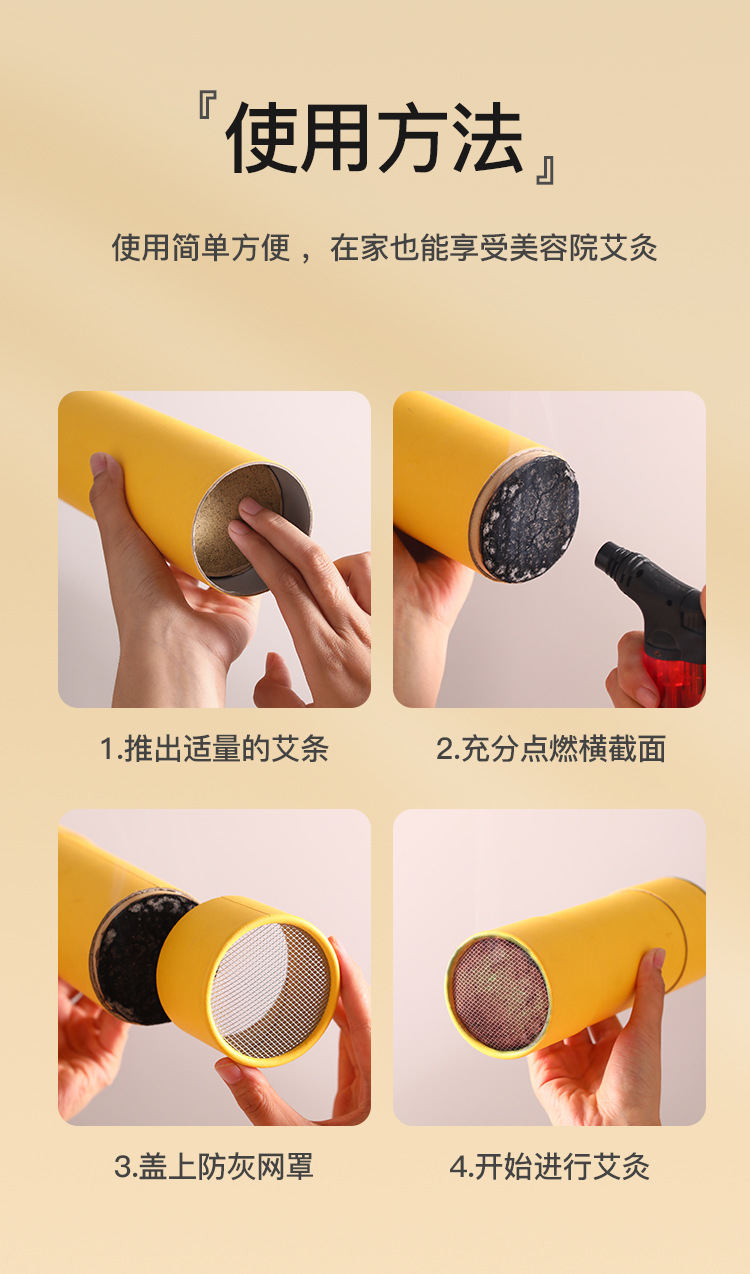 『使用方法』

使用简单方便，在家也能享受美容院艾灸

1.推出适量的艾条

2.充分点燃横截面

3.盖上防灰网罩

4.开始进行艾灸