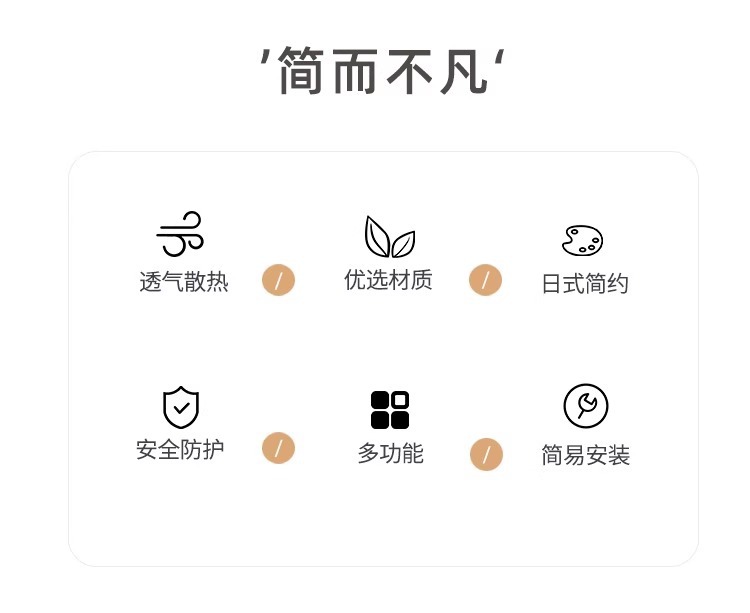 ‘简而不凡’

透气散热 / 优选材质 / 日式简约

安全防护 / 多功能 / 简易安装