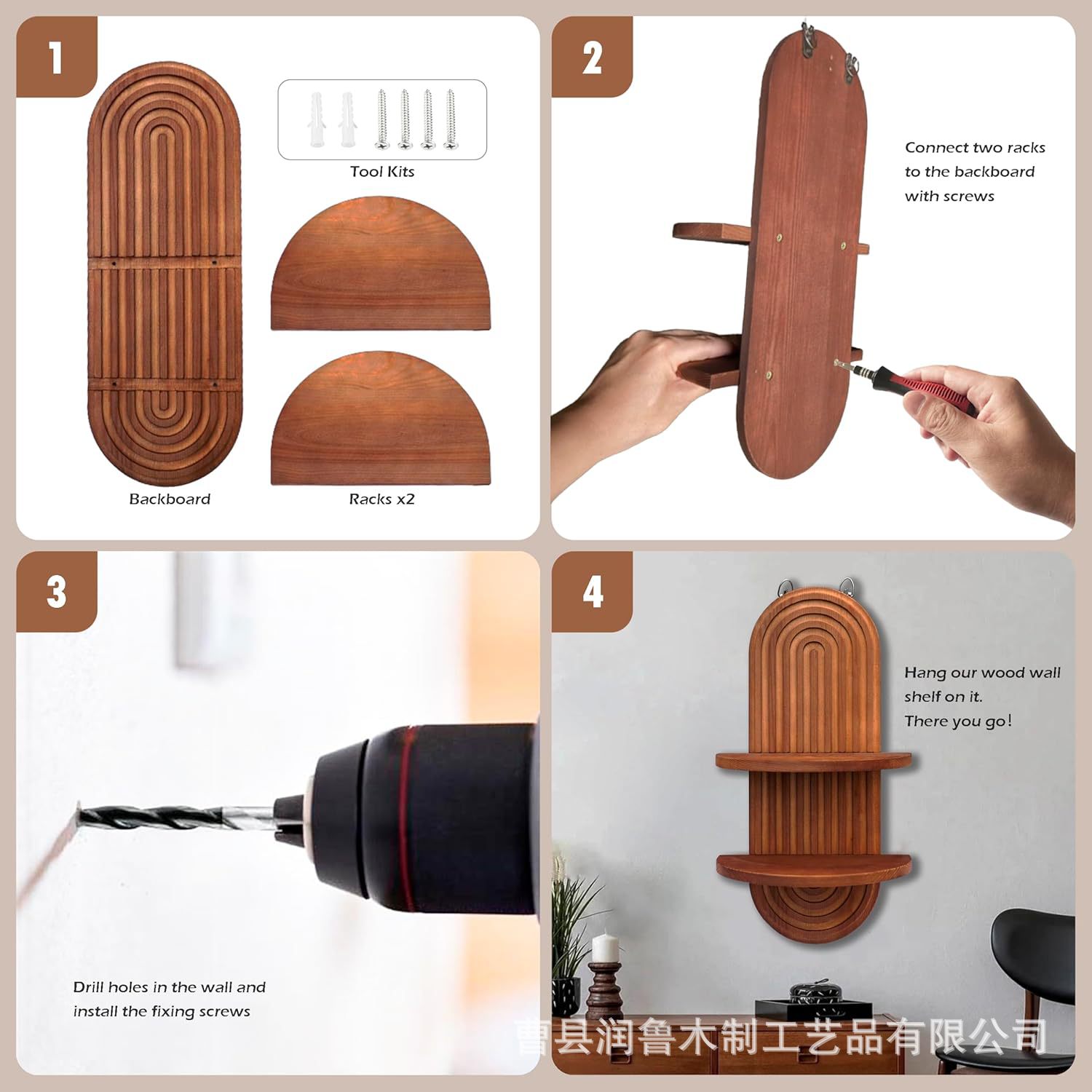 1

Tool Kits

Backboard

Racks x2

2

Connect two racks to the backboard with screws

3

Drill holes in the wall and install the fixing screws

4

Hang our wood wall shelf on it. There you go!

曹县润鲁木制工艺品有限公司