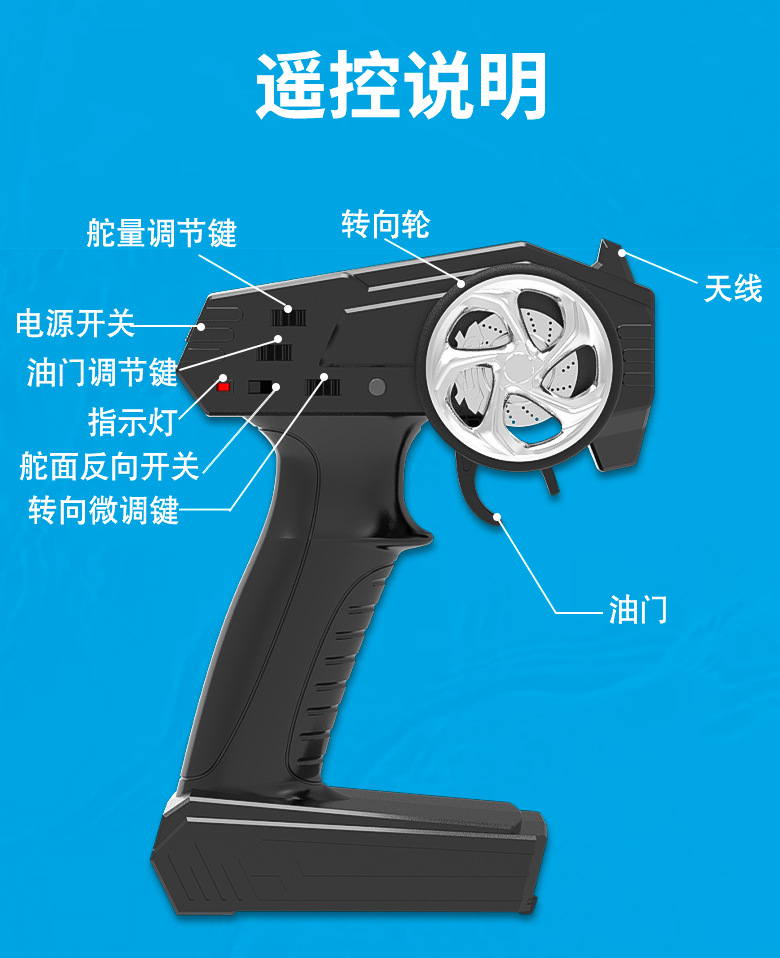 遥控说明

舵量调节键

转向轮

天线

电源开关

油门调节键

指示灯

舵面反向开关

转向微调键

油门